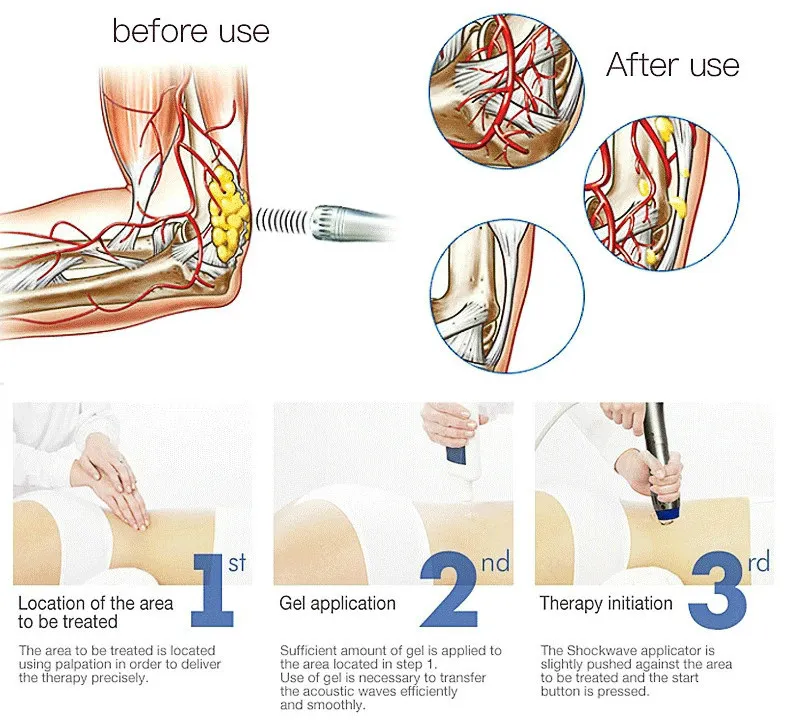 before use

After use

1st
Location of the area to be treated

The area to be treated is located using palpation in order to deliver the therapy precisely.

2nd
Gel application

Sufficient amount of gel is applied to the area located in step 1.
Use of gel is necessary to transfer the acoustic waves efficiently and smoothly.

3rd
Therapy initiation

The Shockwave applicator is slightly pushed against the area to be treated and the start button is pressed.