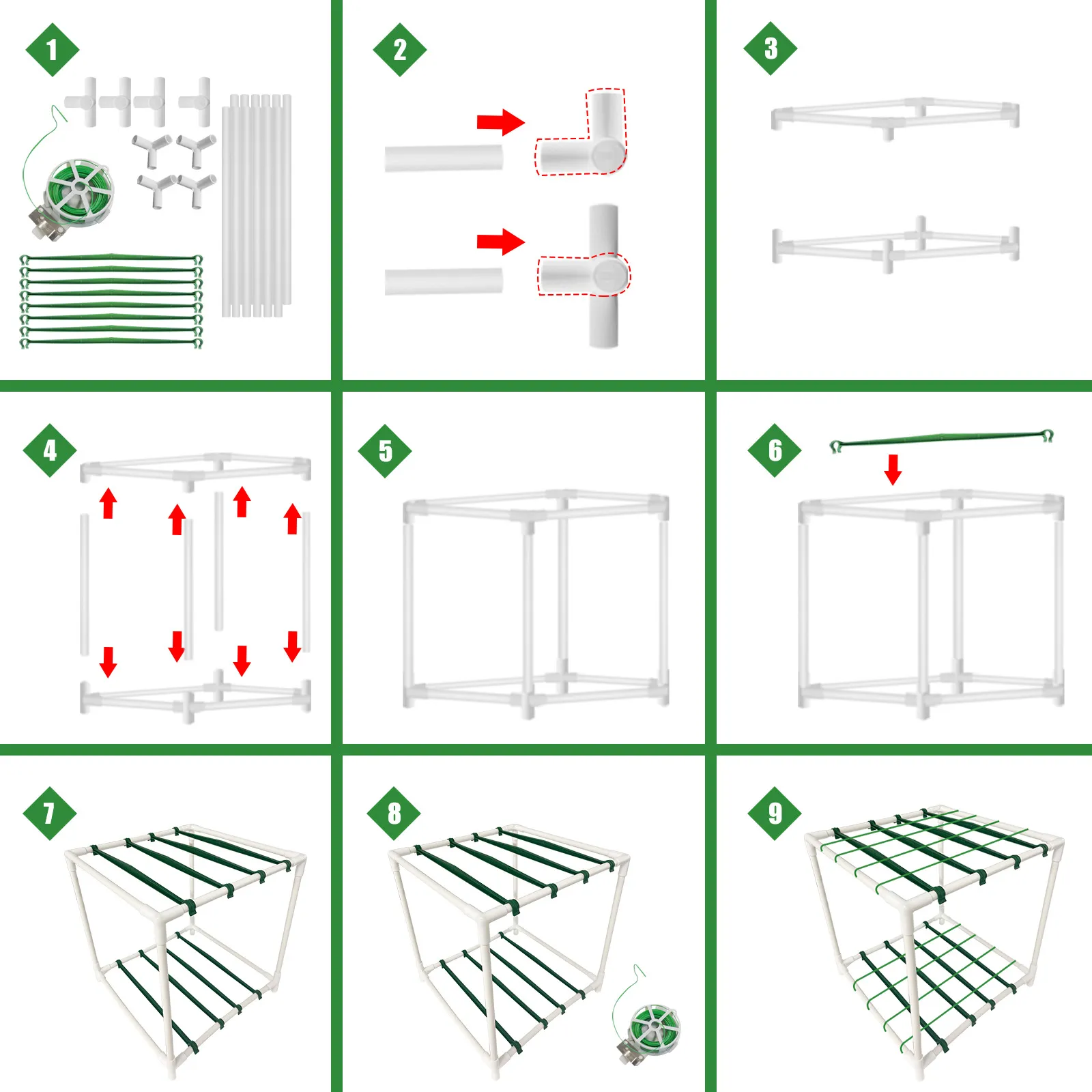 1

2

3

4

5

6

7

8

9