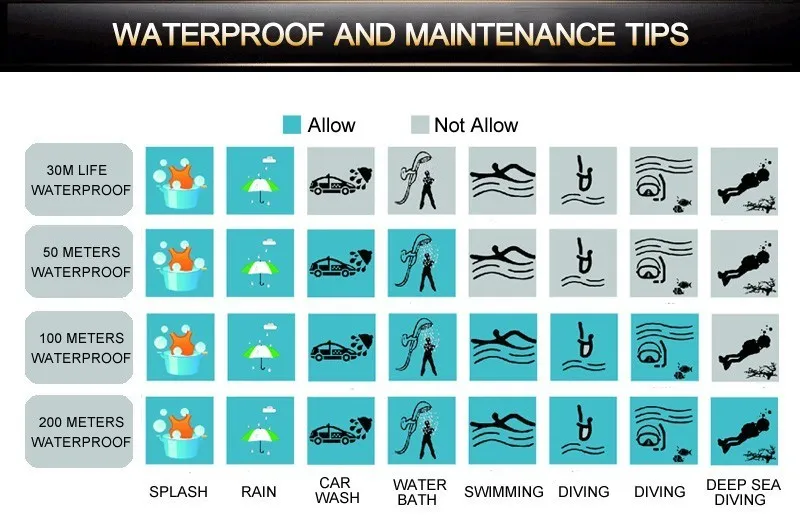 WATERPROOF AND MAINTENANCE TIPS

Allow
Not Allow

30M LIFE WATERPROOF

50 METERS WATERPROOF

100 METERS WATERPROOF

200 METERS WATERPROOF

SPLASH
RAIN
CAR WASH
WATER BATH
SWIMMING
DIVING
DIVING
DEEP SEA DIVING