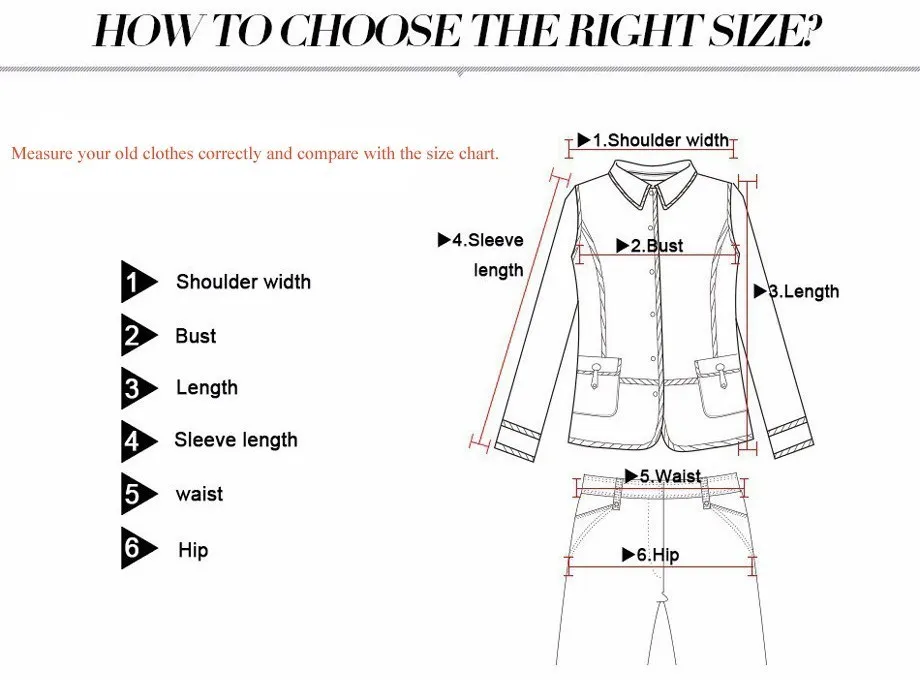 HOW TO CHOOSE THE RIGHT SIZE?

Measure your old clothes correctly and compare with the size chart.

1 Shoulder width
2 Bust
3 Length
4 Sleeve length
5 waist
6 Hip

▶1.Shoulder width
▶4.Sleeve length
▶2.Bust
▶3.Length
▶5.Waist
▶6.Hip