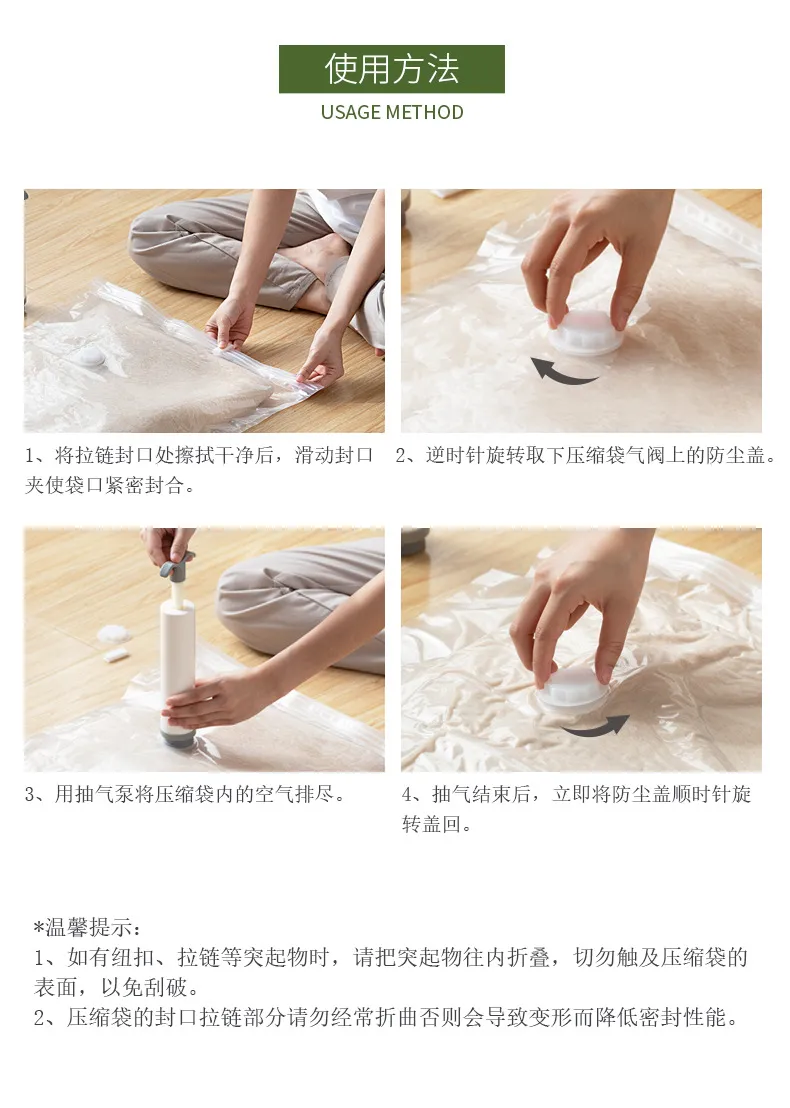 使用方法
USAGE METHOD

1、将拉链封口处擦拭干净后，滑动封口夹使袋口紧密封合。

2、逆时针旋转取下压缩袋气阀上的防尘盖。

3、用抽气泵将压缩袋内的空气排尽。

4、抽气结束后，立即将防尘盖顺时针旋转盖回。

*温馨提示：
1、如有纽扣、拉链等突起物时，请把突起物往内折叠，切勿触及压缩袋的表面，以免刮破。
2、压缩袋的封口拉链部分请勿经常折曲否则会导致变形而降低密封性能。