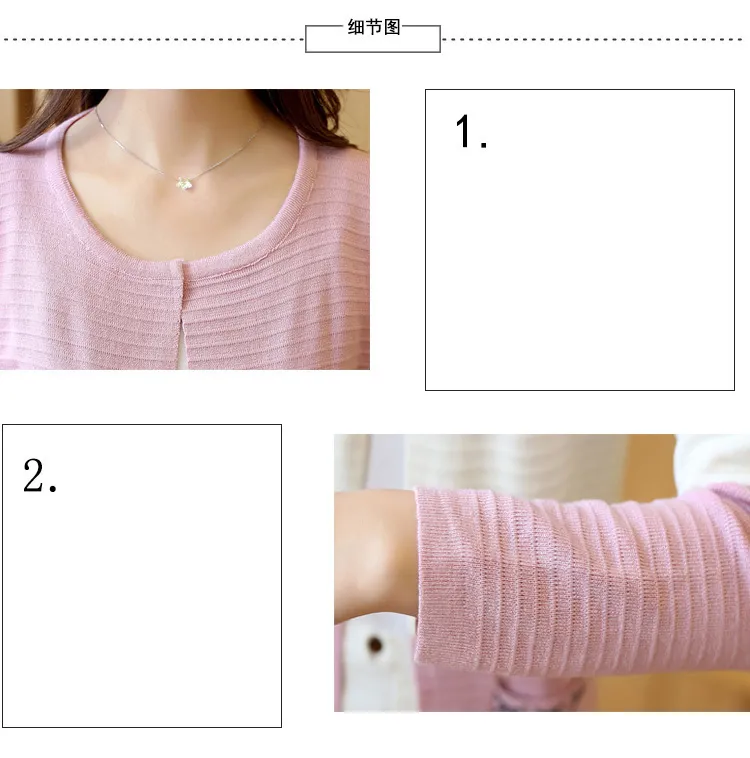 细节图

1.

2.