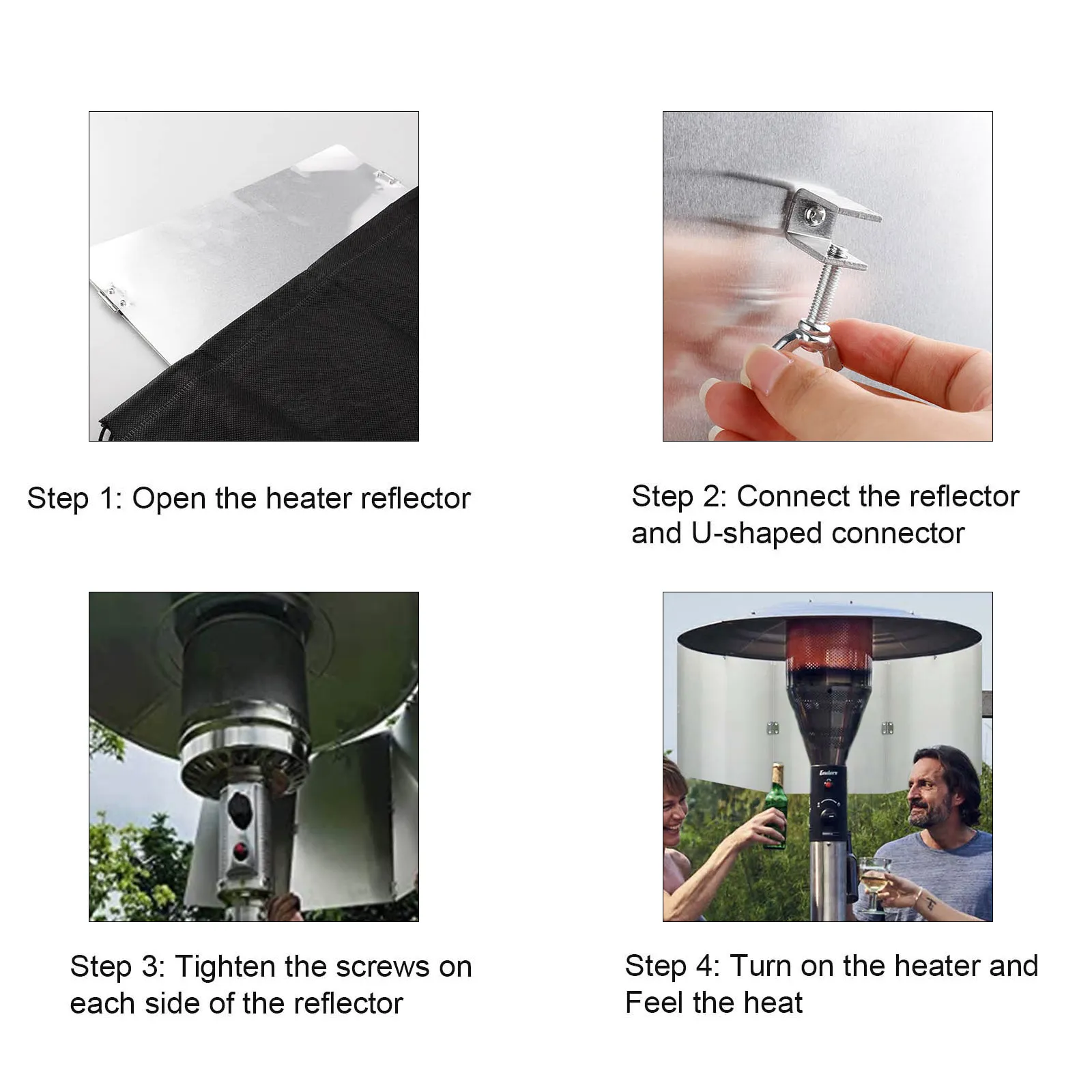 Step 1: Open the heater reflector

Step 2: Connect the reflector and U-shaped connector

Step 3: Tighten the screws on each side of the reflector

Step 4: Turn on the heater and Feel the heat