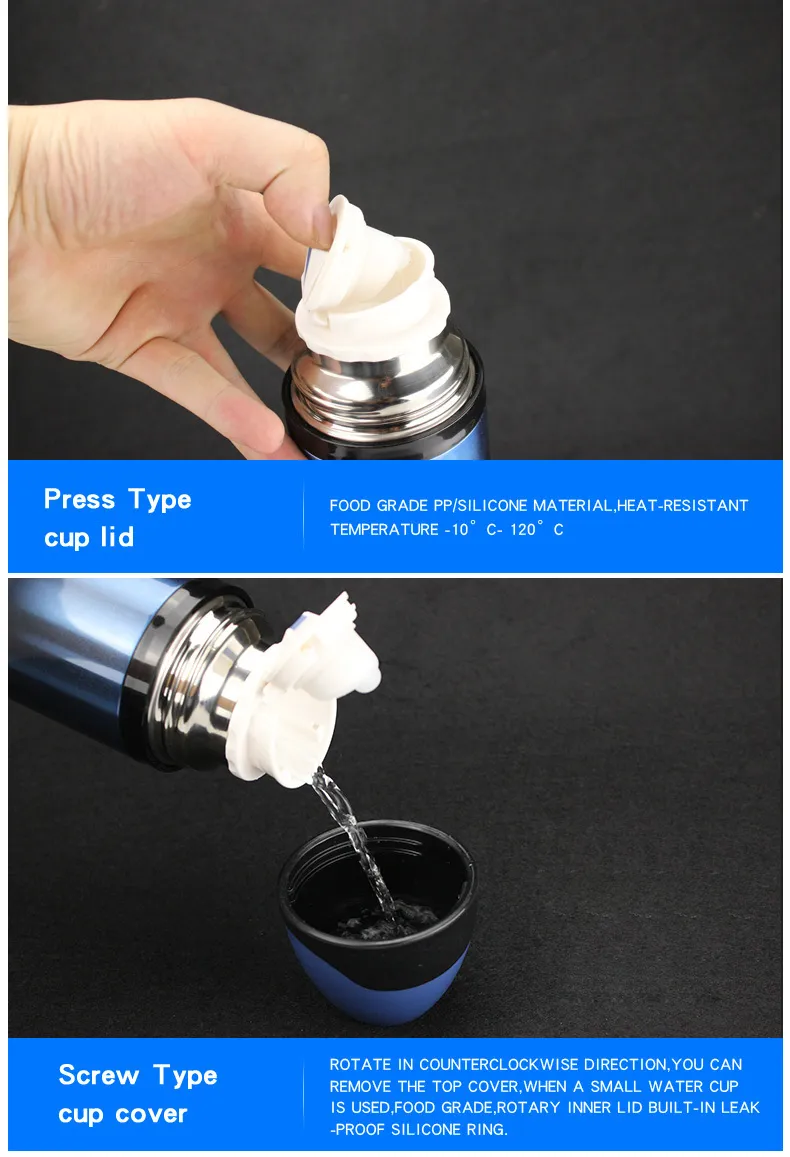 Press Type cup lid

FOOD GRADE PP/SILICONE MATERIAL,HEAT-RESISTANT TEMPERATURE -10° C- 120° C

Screw Type cup cover

ROTATE IN COUNTERCLOCKWISE DIRECTION,YOU CAN REMOVE THE TOP COVER,WHEN A SMALL WATER CUP IS USED,FOOD GRADE,ROTARY INNER LID BUILT-IN LEAK -PROOF SILICONE RING.