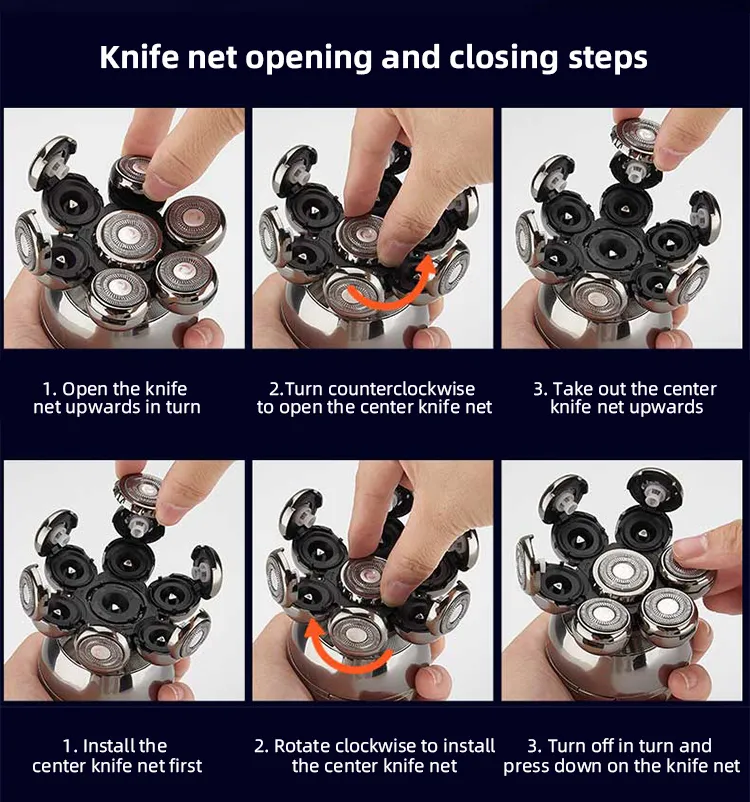 Knife net opening and closing steps

1. Open the knife net upwards in turn

2.Turn counterclockwise to open the center knife net

3. Take out the center knife net upwards

1. Install the center knife net first

2. Rotate clockwise to install the center knife net

3. Turn off in turn and press down on the knife net