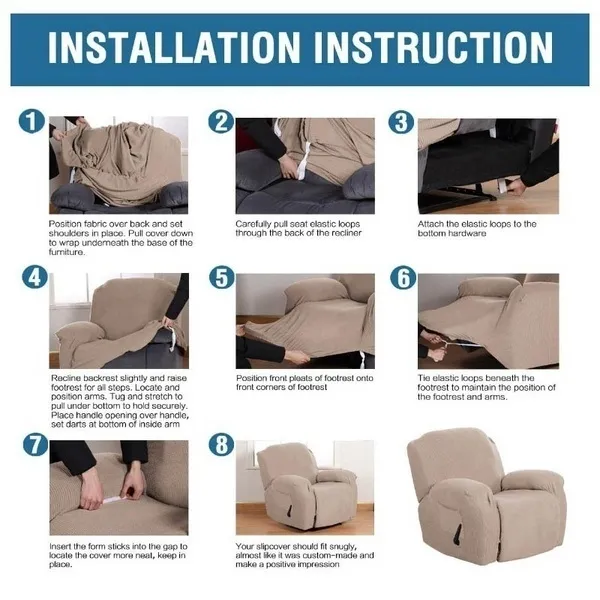 INSTALLATION INSTRUCTION

1

Position fabric over back and set shoulders in place. Pull cover down to wrap underneath the base of the furniture.

2

Carefully pull seat elastic loops through the back of the recliner

3

Attach the elastic loops to the bottom hardware

4

Recline backrest slightly and raise footrest for all steps. Locate and position arms. Tug and stretch to pull under bottom to hold securely. Place handle opening over handle, set darts at bottom of inside arm

5

Position front pleats of footrest onto front corners of footrest

6

Tie elastic loops beneath the footrest to maintain the position of the footrest and arms.

7

Insert the form sticks into the gap to locate the cover more neat, keep in place.

8

Your slipcover should fit snugly, almost like it was custom-made and make a positive impression