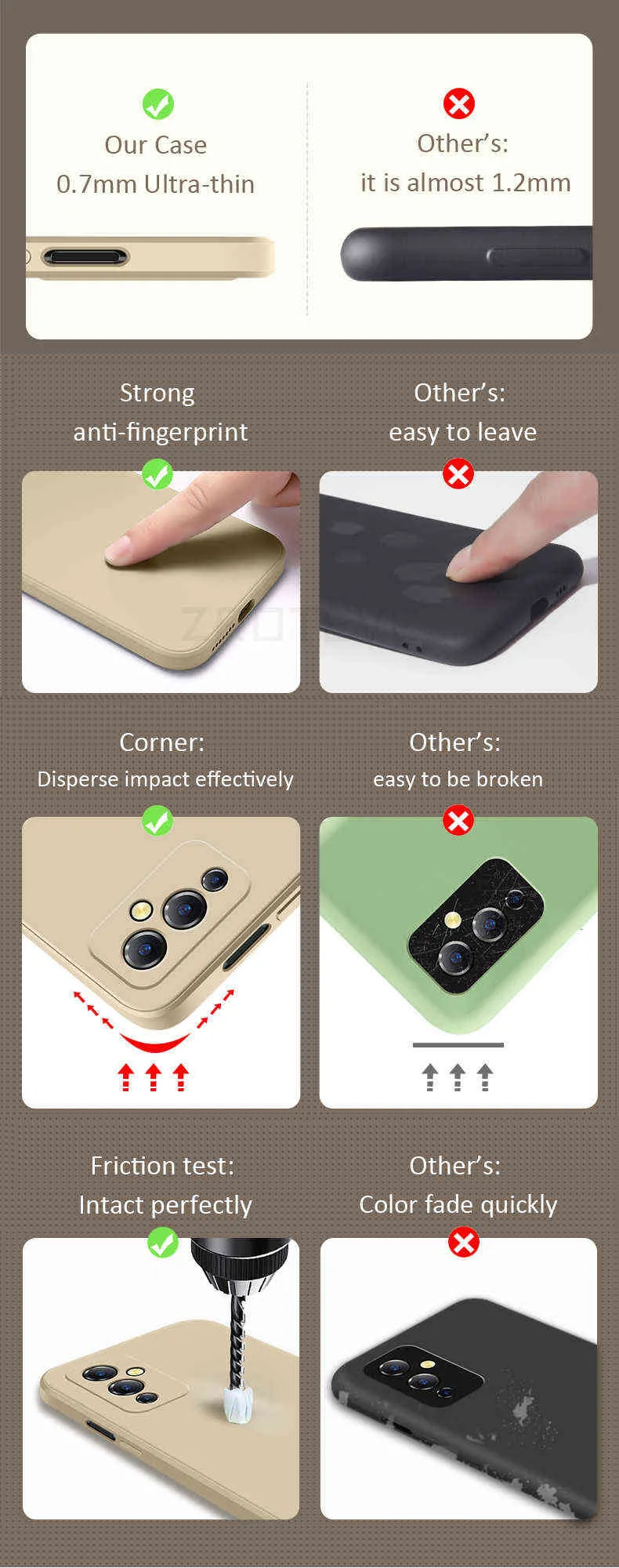 Our Case
0.7mm Ultra-thin

Other's:
it is almost 1.2mm

Strong
anti-fingerprint

Other's:
easy to leave

Corner:
Disperse impact effectively

Other's:
easy to be broken

Friction test:
Intact perfectly

Other's:
Color fade quickly