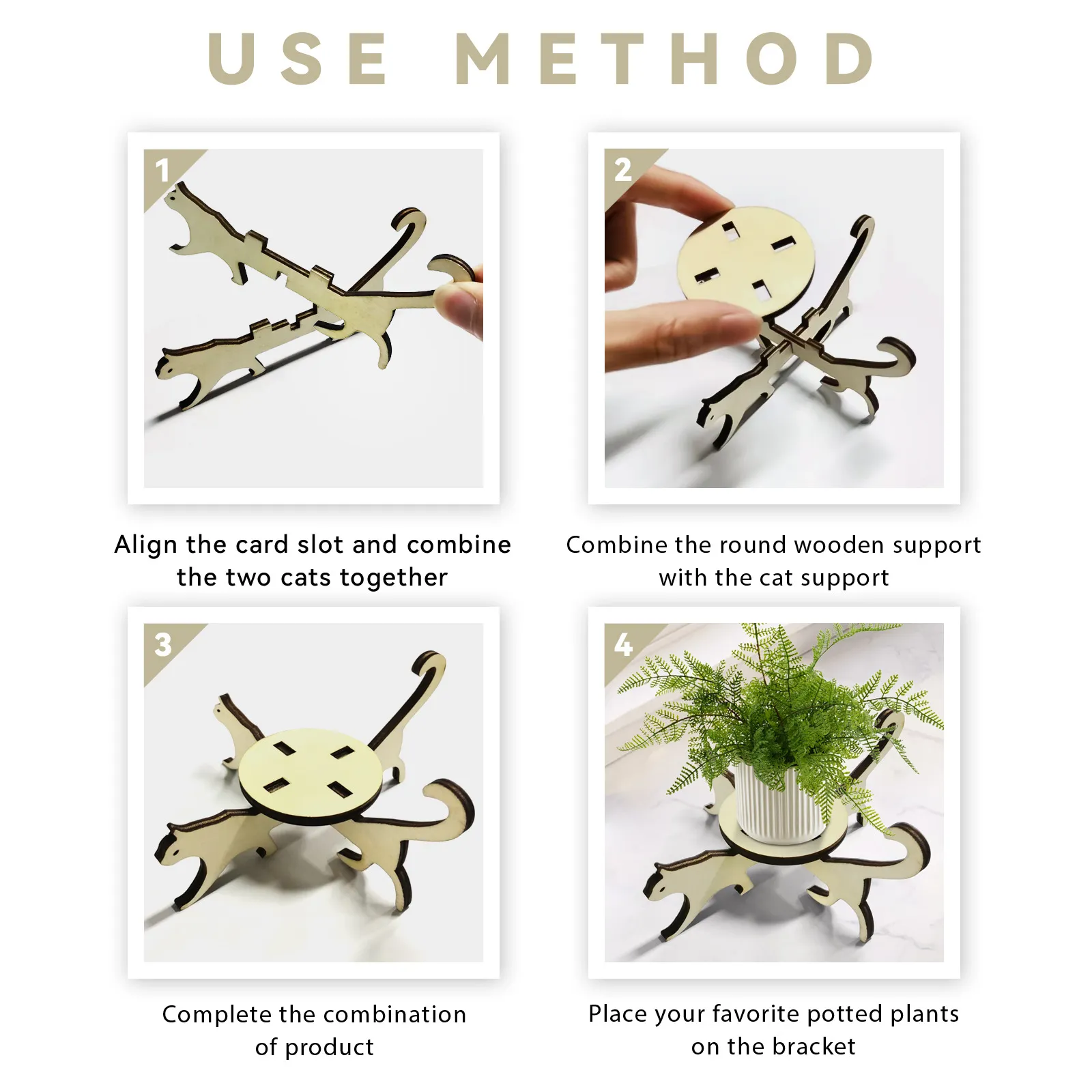 USE METHOD

1

Align the card slot and combine the two cats together

2

Combine the round wooden support with the cat support

3

Complete the combination of product

4

Place your favorite potted plants on the bracket