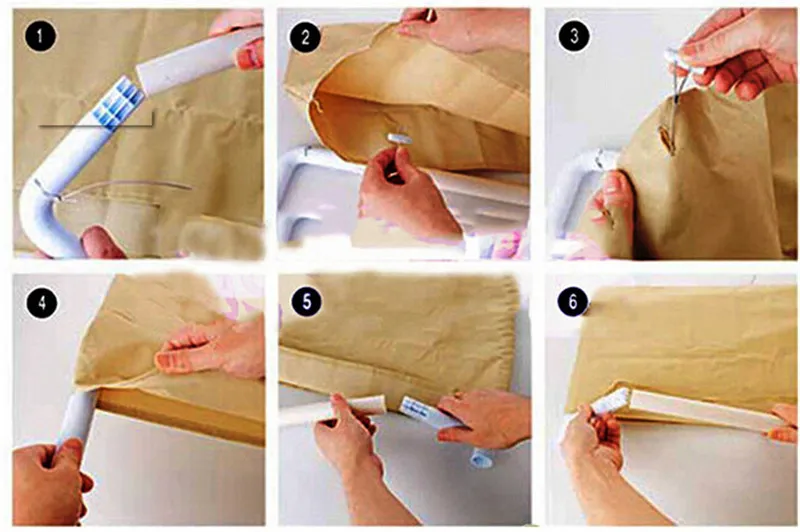 1
2
3
4
5
6