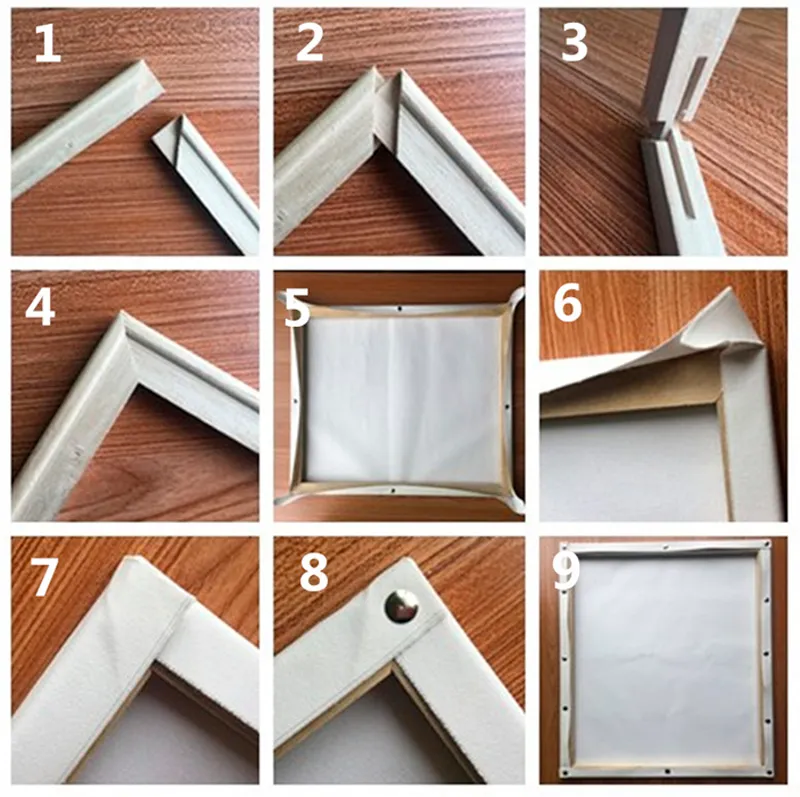 1

2

3

4

5

6

7

8

9