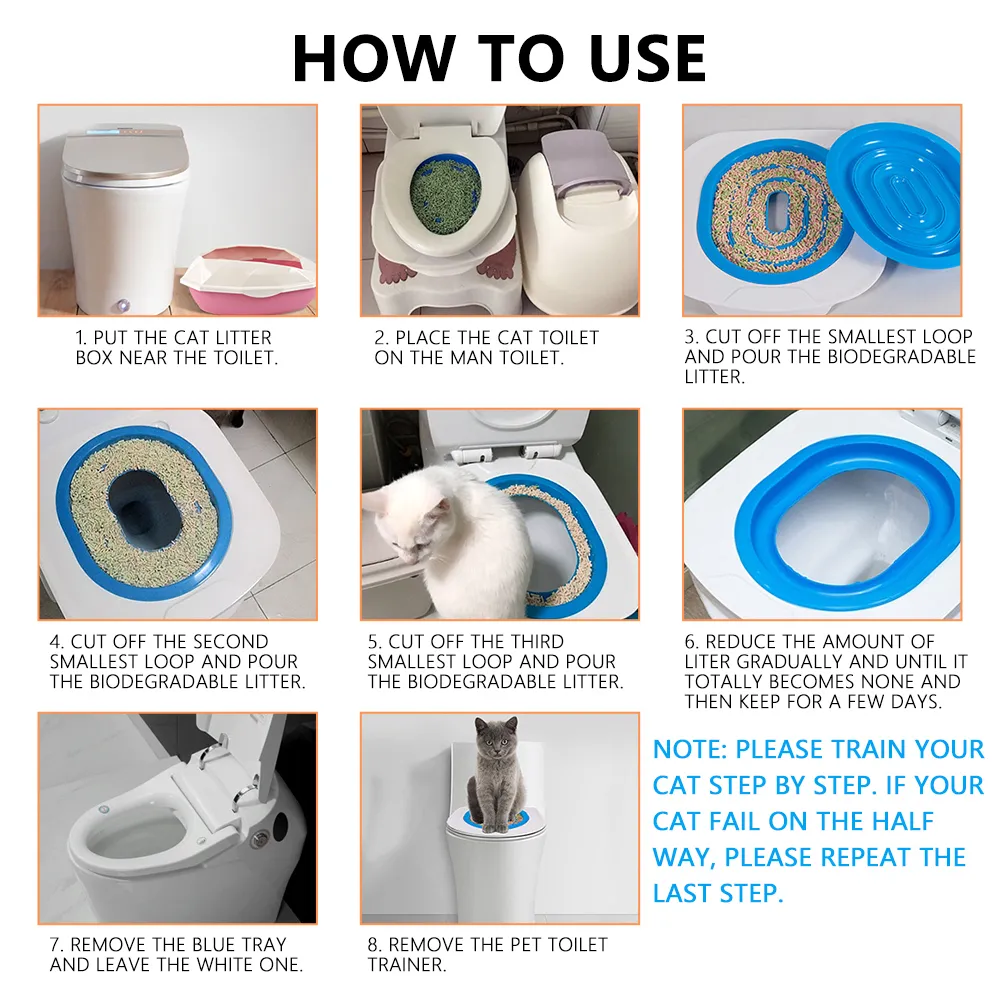 HOW TO USE

1. PUT THE CAT LITTER BOX NEAR THE TOILET.

2. PLACE THE CAT TOILET ON THE MAN TOILET.

3. CUT OFF THE SMALLEST LOOP AND POUR THE BIODEGRADABLE LITTER.

4. CUT OFF THE SECOND SMALLEST LOOP AND POUR THE BIODEGRADABLE LITTER.

5. CUT OFF THE THIRD SMALLEST LOOP AND POUR THE BIODEGRADABLE LITTER.

6. REDUCE THE AMOUNT OF LITER GRADUALLY AND UNTIL IT TOTALLY BECOMES NONE AND THEN KEEP FOR A FEW DAYS.

7. REMOVE THE BLUE TRAY AND LEAVE THE WHITE ONE.

8. REMOVE THE PET TOILET TRAINER.

NOTE: PLEASE TRAIN YOUR CAT STEP BY STEP. IF YOUR CAT FAIL ON THE HALF WAY, PLEASE REPEAT THE LAST STEP.