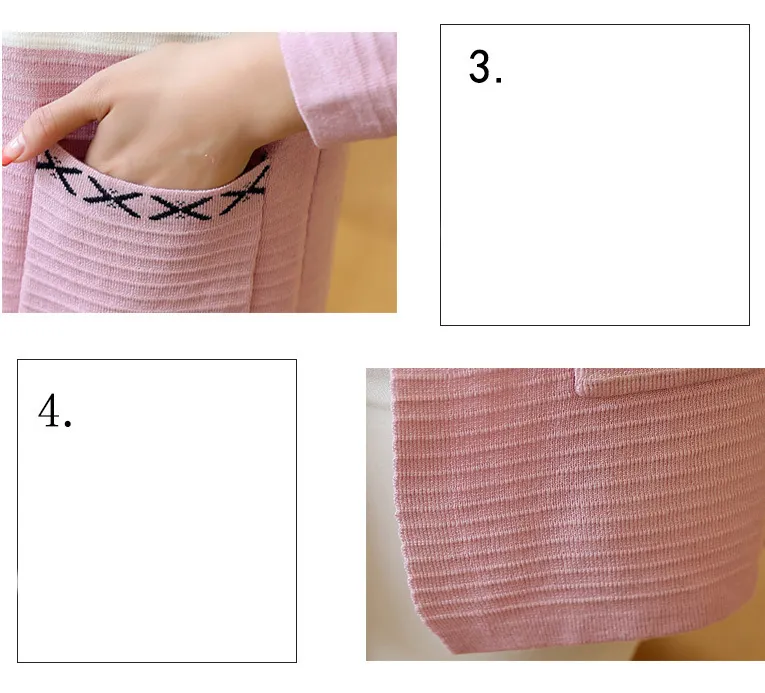 3.

4.