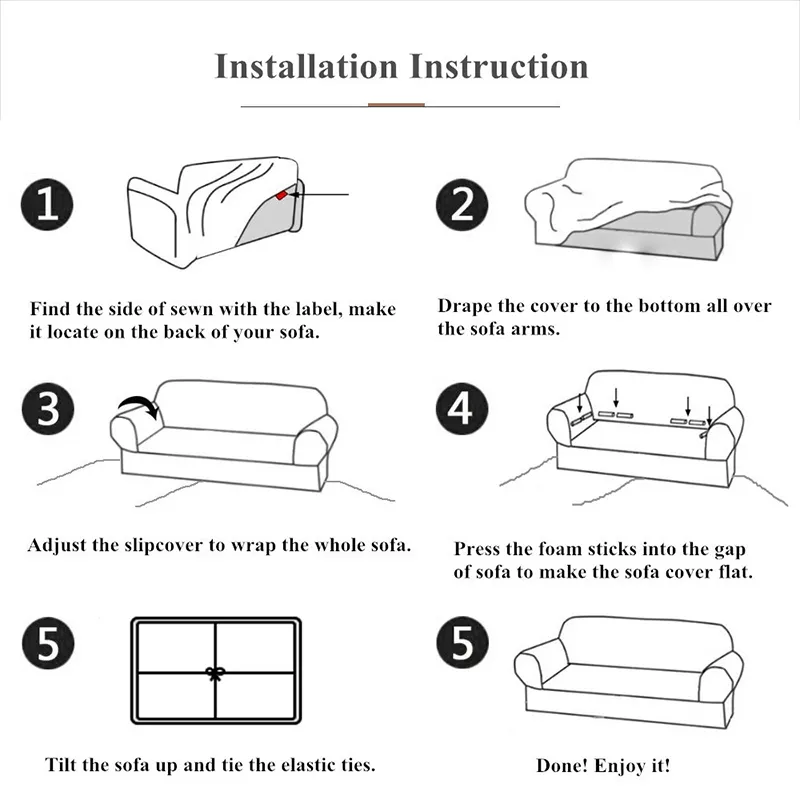 Installation Instruction

1

Find the side of sewn with the label, make it locate on the back of your sofa.

2

Drape the cover to the bottom all over the sofa arms.

3

Adjust the slipcover to wrap the whole sofa.

4

Press the foam sticks into the gap of sofa to make the sofa cover flat.

5

Tilt the sofa up and tie the elastic ties.

5

Done! Enjoy it!