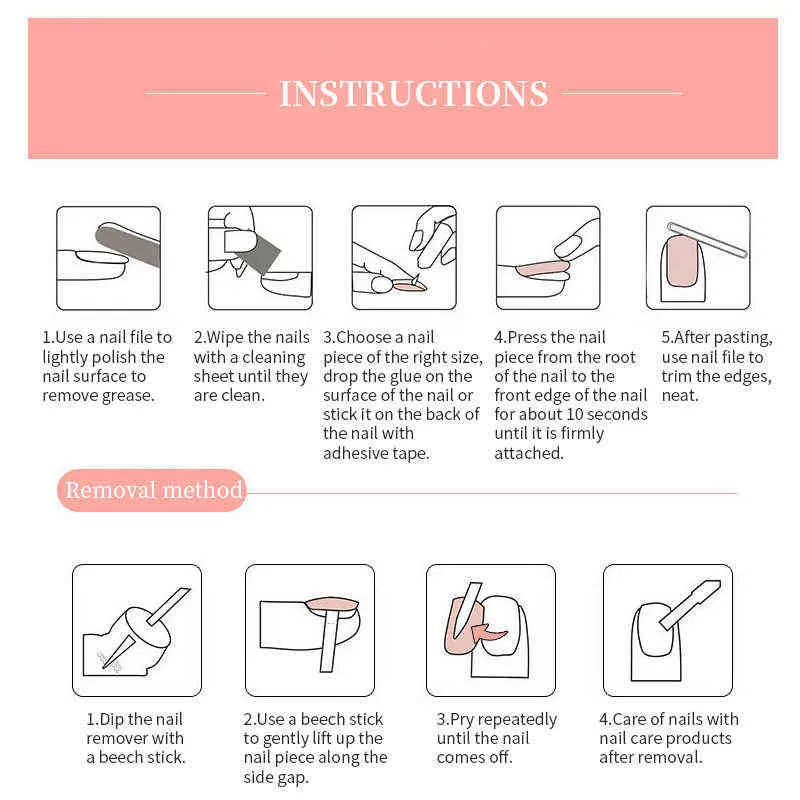 INSTRUCTIONS

1.Use a nail file to lightly polish the nail surface to remove grease.

2.Wipe the nails with a cleaning sheet until they are clean.

3.Choose a nail piece of the right size, drop the glue on the surface of the nail or stick it on the back of the nail with adhesive tape.

4.Press the nail piece from the root of the nail to the front edge of the nail for about 10 seconds until it is firmly attached.

5.After pasting, use nail file to trim the edges, neat.

Removal method

1.Dip the nail remover with a beech stick.

2.Use a beech stick to gently lift up the nail piece along the side gap.

3.Pry repeatedly until the nail comes off.

4.Care of nails with nail care products after removal.