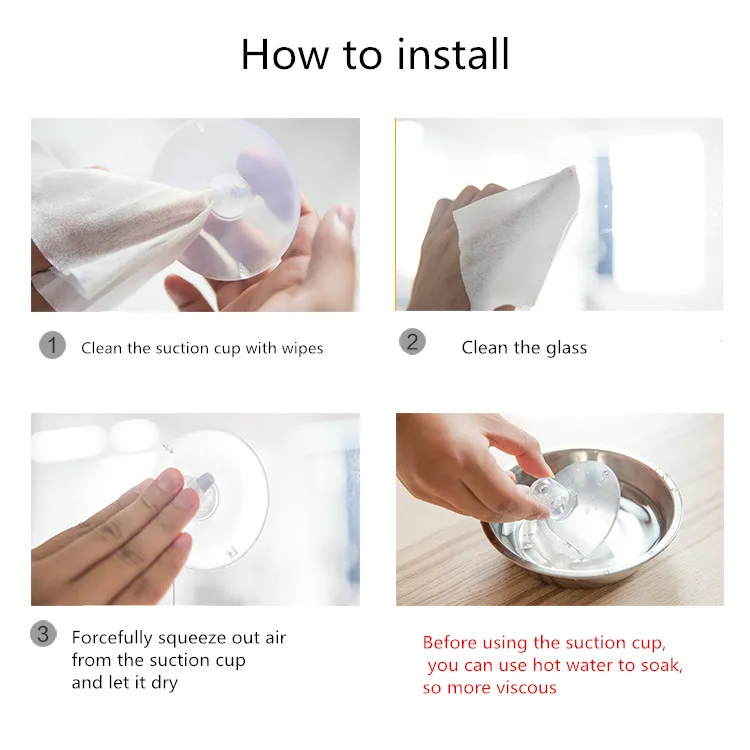 How to install

1 Clean the suction cup with wipes

2 Clean the glass

3 Forcefully squeeze out air from the suction cup and let it dry

Before using the suction cup, you can use hot water to soak, so more viscous