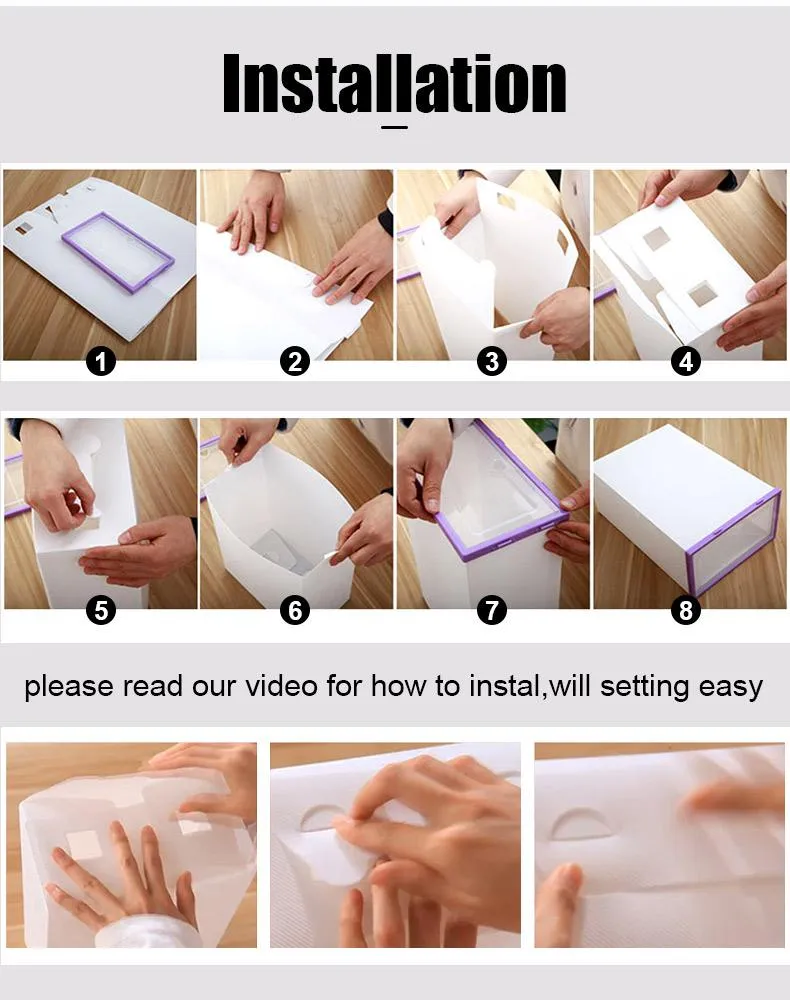 Installation

1

2

3

4

5

6

7

8

please read our video for how to instal,will setting easy