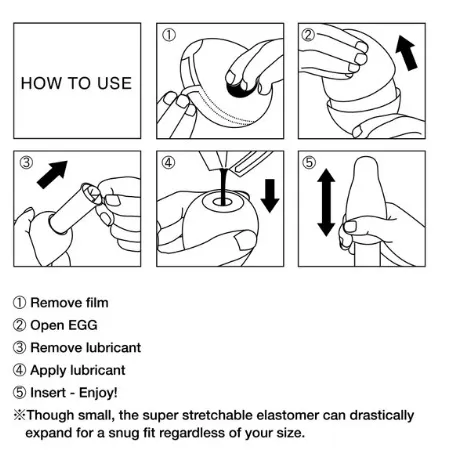 HOW TO USE

①

②

③

④

⑤

① Remove film
② Open EGG
③ Remove lubricant
④ Apply lubricant
⑤ Insert - Enjoy!
※Though small, the super stretchable elastomer can drastically expand for a snug fit regardless of your size.