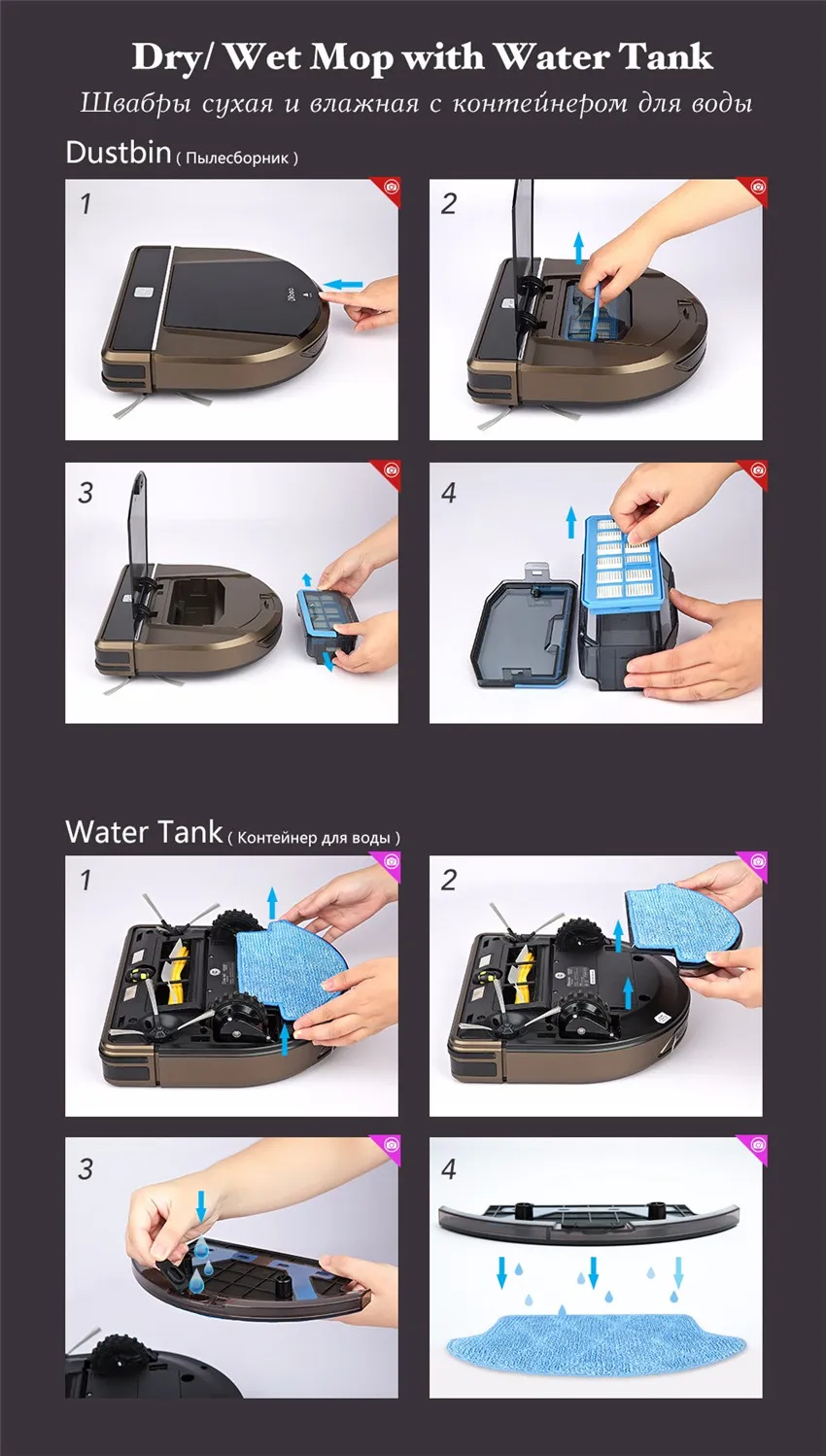 Dry/ Wet Mop with Water Tank
Швабры сухая и влажная с контейнером для воды

Dustbin ( Пылесборник )

1

2

3

4

Water Tank ( Контейнер для воды )

1

2

3

4