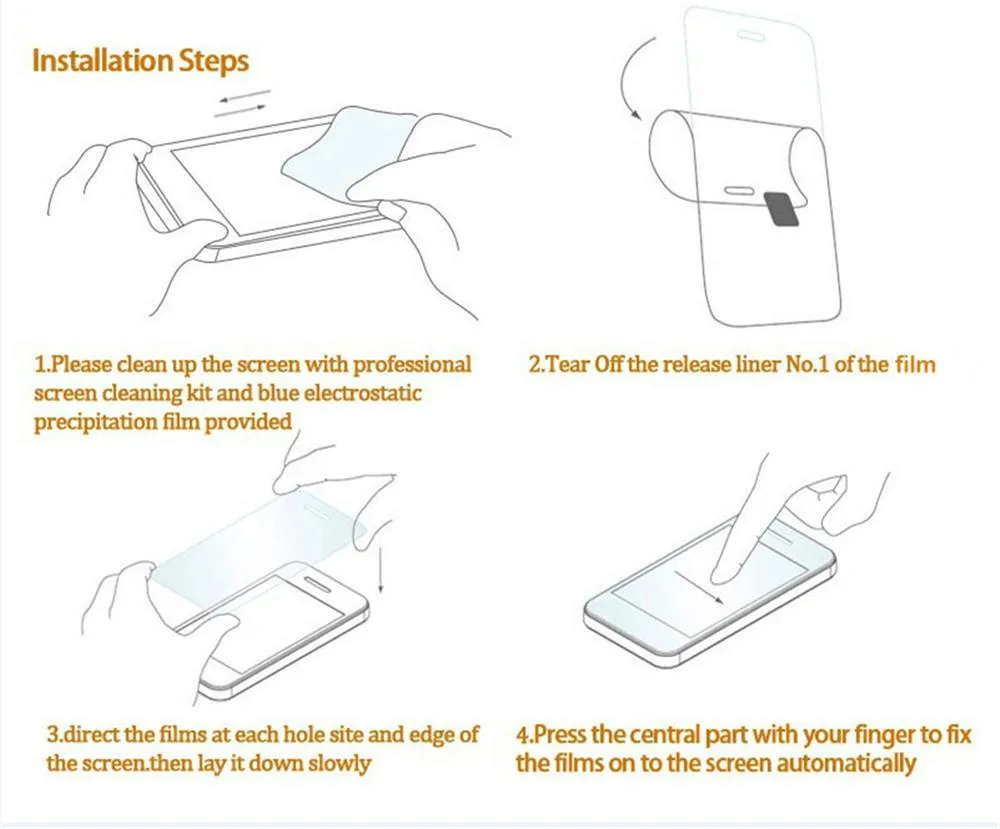 Installation Steps

1.Please clean up the screen with professional screen cleaning kit and blue electrostatic precipitation film provided

2.Tear Off the release liner No.1 of the film

3.direct the films at each hole site and edge of the screen.then lay it down slowly

4.Press the central part with your finger to fix the films on to the screen automatically