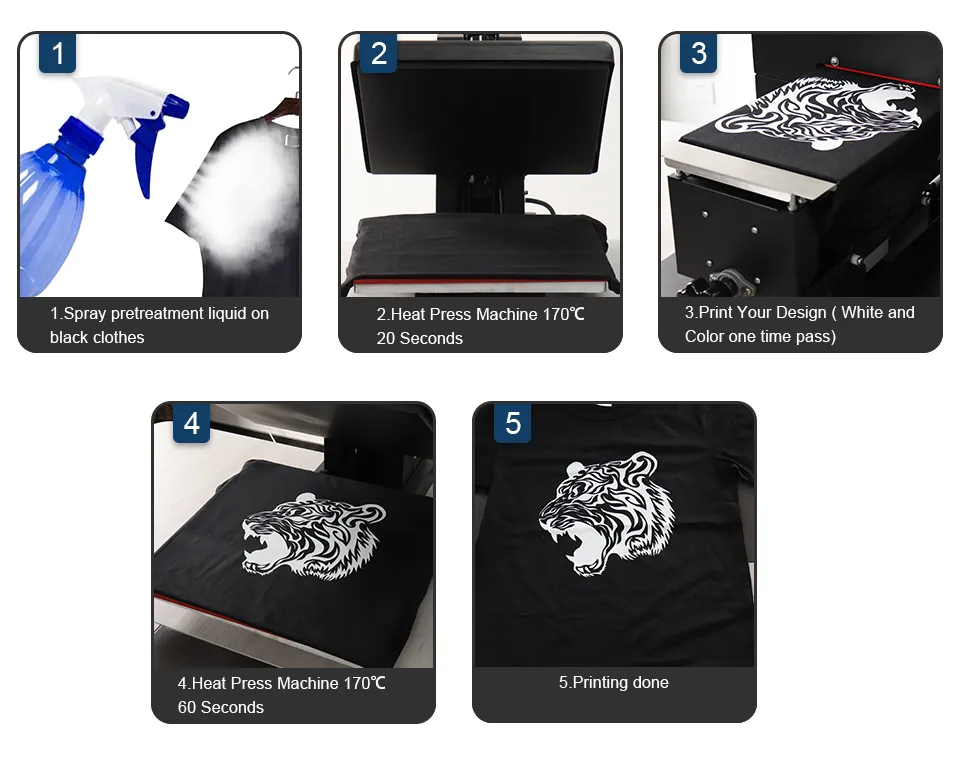 1

1.Spray pretreatment liquid on black clothes

2

2.Heat Press Machine 170℃ 20 Seconds

3

3.Print Your Design ( White and Color one time pass)

4

4.Heat Press Machine 170℃ 60 Seconds

5

5.Printing done