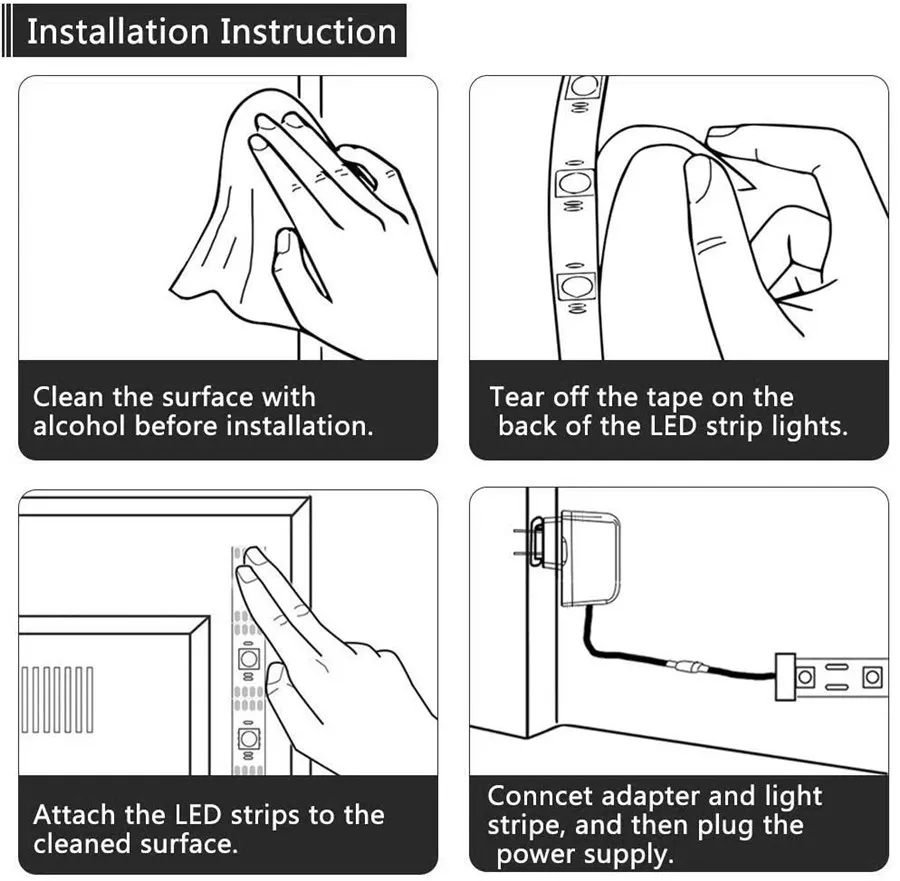 Installation Instruction

Clean the surface with alcohol before installation.

Tear off the tape on the back of the LED strip lights.

Attach the LED strips to the cleaned surface.

Conncet adapter and light stripe, and then plug the power supply.