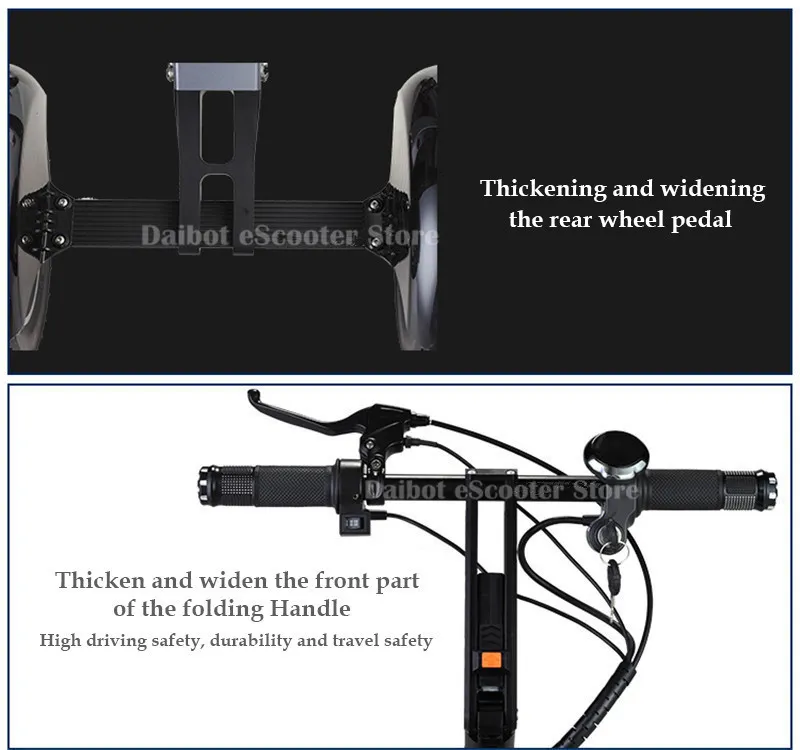 Daibot eScooter Store

Thickening and widening the rear wheel pedal

Daibot eScooter Store

Thicken and widen the front part of the folding Handle

High driving safety, durability and travel safety