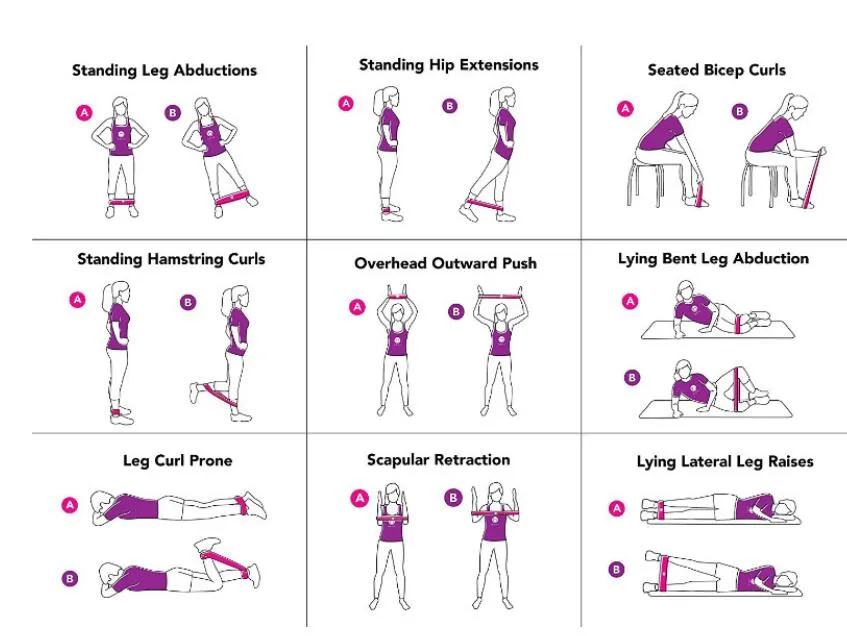 Standing Leg Abductions

A B

Standing Hip Extensions

A B

Seated Bicep Curls

A B

Standing Hamstring Curls

A B

Overhead Outward Push

A B

Lying Bent Leg Abduction

A

B

Leg Curl Prone

A

B

Scapular Retraction

A B

Lying Lateral Leg Raises

A

B