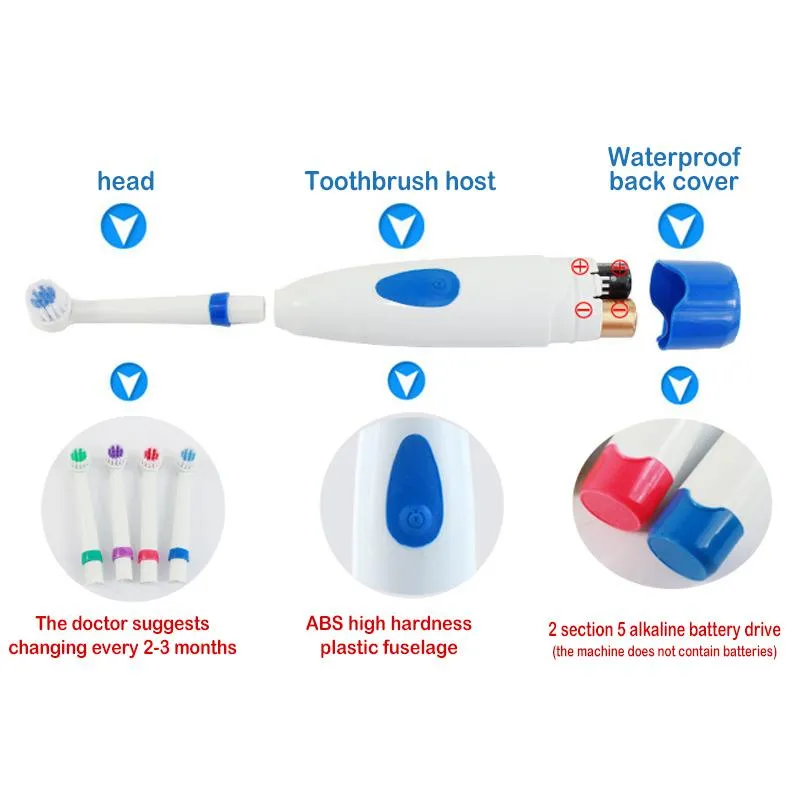 head

Toothbrush host

Waterproof back cover

The doctor suggests changing every 2-3 months

ABS high hardness plastic fuselage

2 section 5 alkaline battery drive
(the machine does not contain batteries)