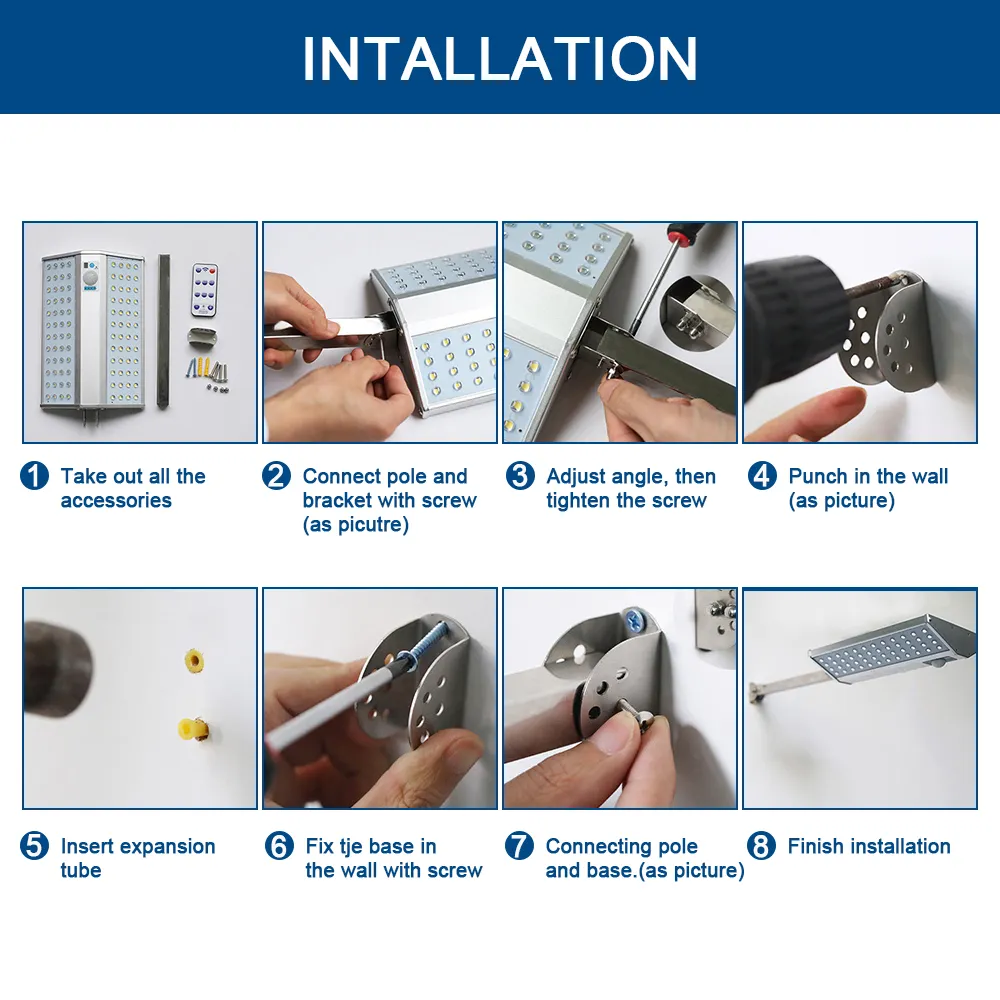 INTALLATION

1 Take out all the accessories

2 Connect pole and bracket with screw (as picutre)

3 Adjust angle, then tighten the screw

4 Punch in the wall (as picture)

5 Insert expansion tube

6 Fix tje base in the wall with screw

7 Connecting pole and base.(as picture)

8 Finish installation