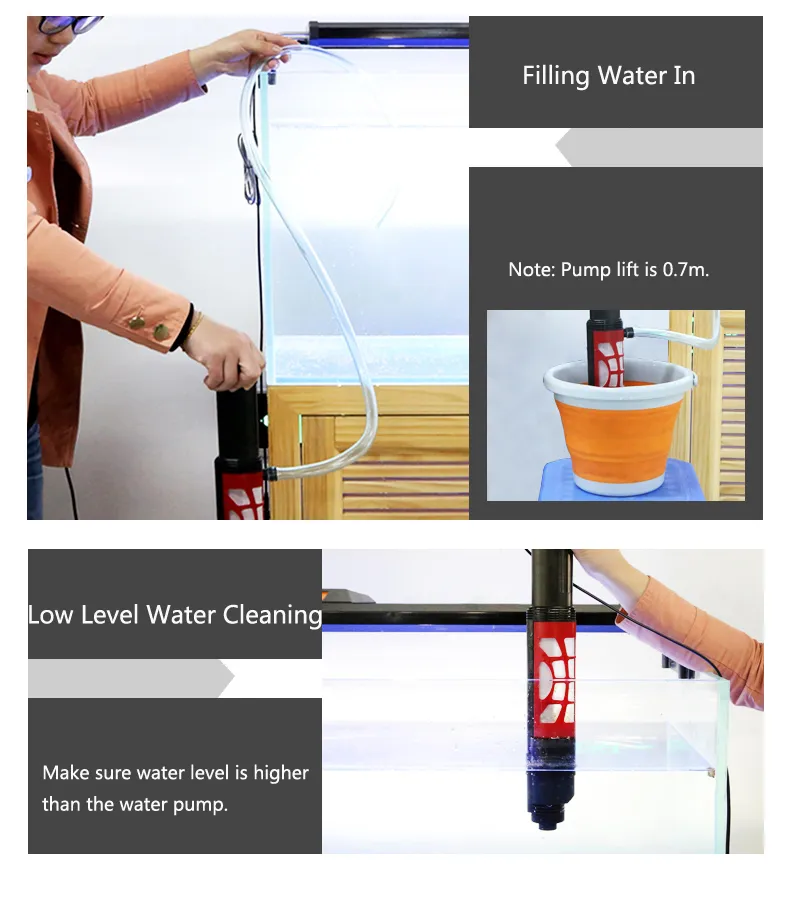 Filling Water In

Note: Pump lift is 0.7m.

Low Level Water Cleaning

Make sure water level is higher than the water pump.