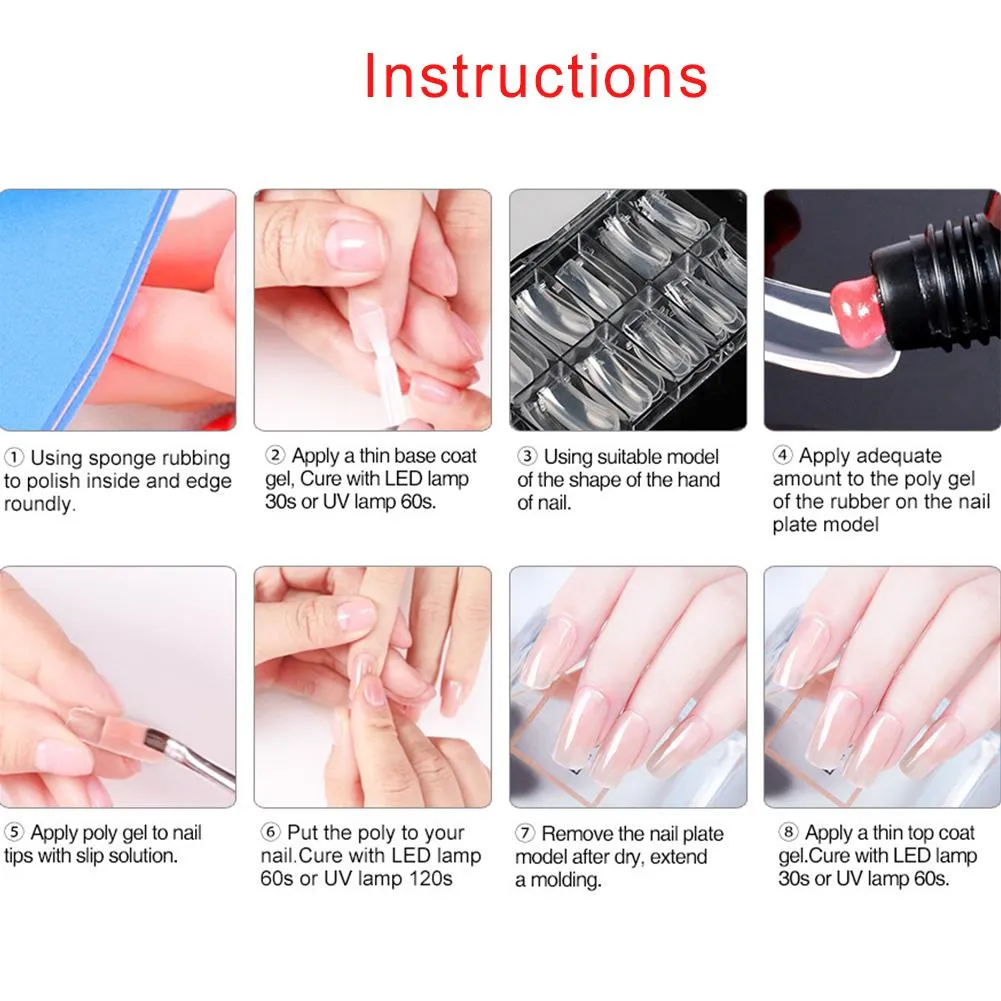 Instructions

① Using sponge rubbing to polish inside and edge roundly.

② Apply a thin base coat gel, Cure with LED lamp 30s or UV lamp 60s.

③ Using suitable model of the shape of the hand of nail.

④ Apply adequate amount to the poly gel of the rubber on the nail plate model

⑤ Apply poly gel to nail tips with slip solution.

⑥ Put the poly to your nail.Cure with LED lamp 60s or UV lamp 120s

⑦ Remove the nail plate model after dry, extend a molding.

⑧ Apply a thin top coat gel.Cure with LED lamp 30s or UV lamp 60s.