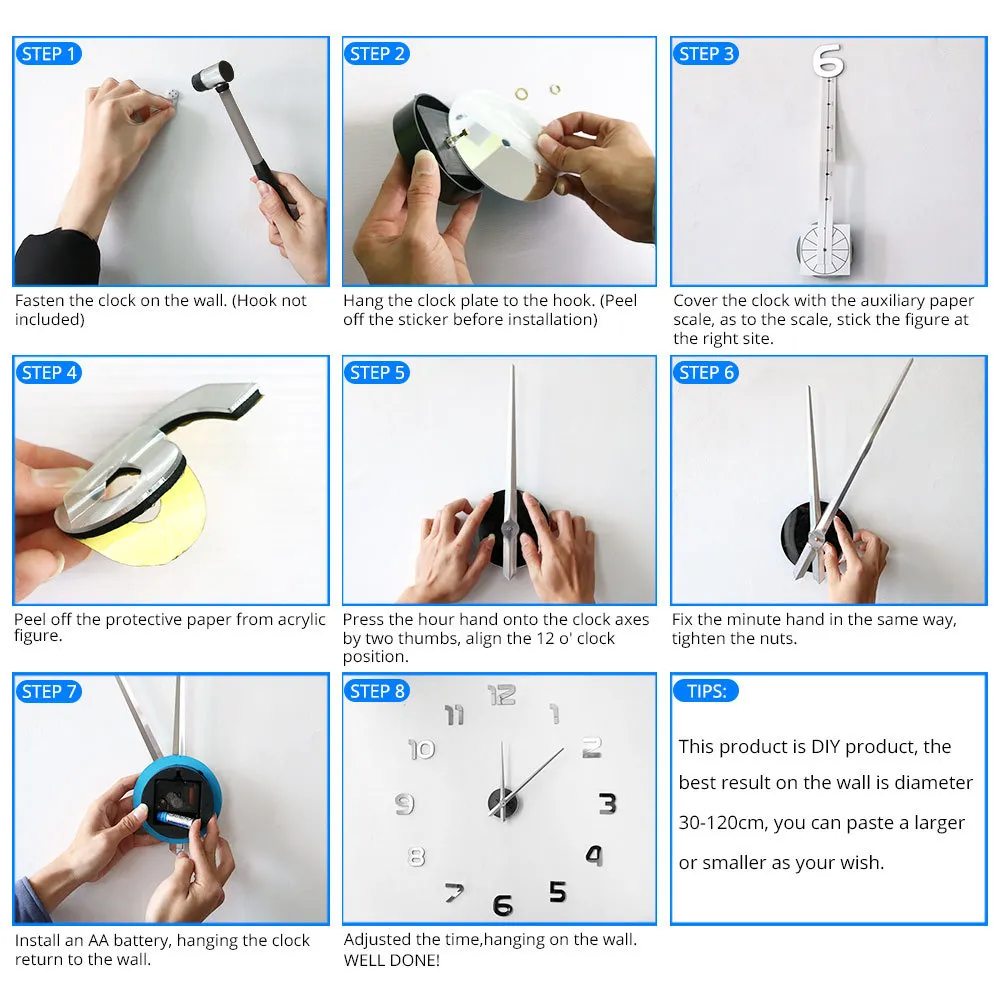 STEP 1

Fasten the clock on the wall. (Hook not included)

STEP 2

Hang the clock plate to the hook. (Peel off the sticker before installation)

STEP 3

6

Cover the clock with the auxiliary paper scale, as to the scale, stick the figure at the right site.

STEP 4

Peel off the protective paper from acrylic figure.

STEP 5

Press the hour hand onto the clock axes by two thumbs, align the 12 o' clock position.

STEP 6

Fix the minute hand in the same way, tighten the nuts.

STEP 7

Install an AA battery, hanging the clock return to the wall.

STEP 8

12 1 2 3 4 5 6 7 8 9 10 11

Adjusted the time,hanging on the wall. WELL DONE!

TIPS:

This product is DIY product, the best result on the wall is diameter 30-120cm, you can paste a larger or smaller as your wish.