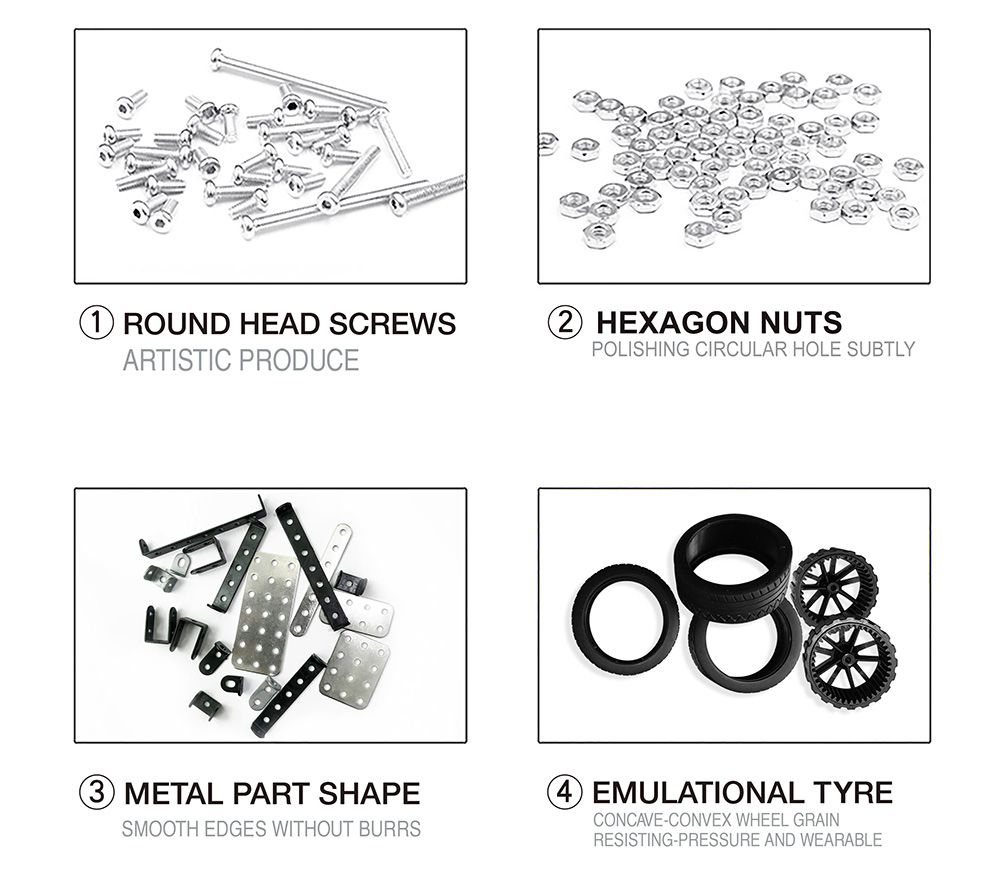 ① ROUND HEAD SCREWS
ARTISTIC PRODUCE

② HEXAGON NUTS
POLISHING CIRCULAR HOLE SUBTLY

③ METAL PART SHAPE
SMOOTH EDGES WITHOUT BURRS

④ EMULATIONAL TYRE
CONCAVE-CONVEX WHEEL GRAIN
RESISTING-PRESSURE AND WEARABLE