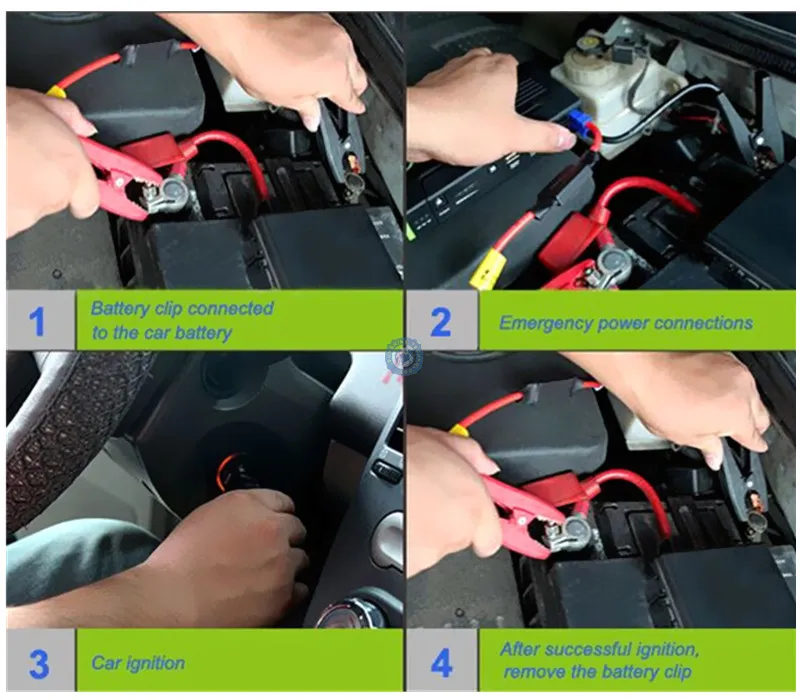 1
Battery clip connected to the car battery

2
Emergency power connections

3
Car ignition

4
After successful ignition, remove the battery clip