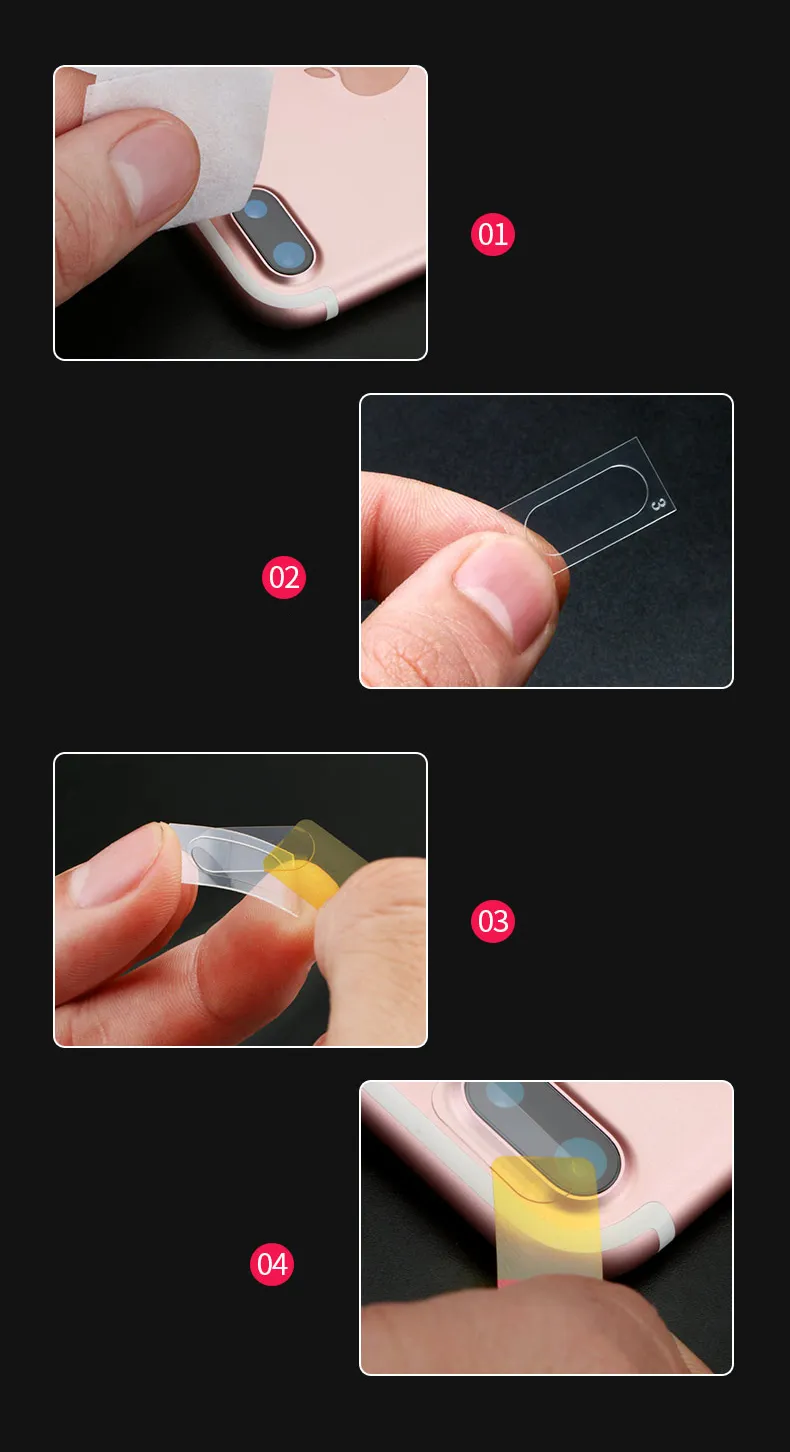 01

3

02

03

04