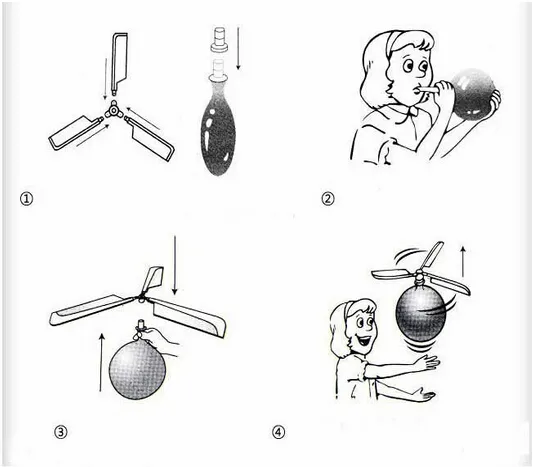 ①

②

③

④