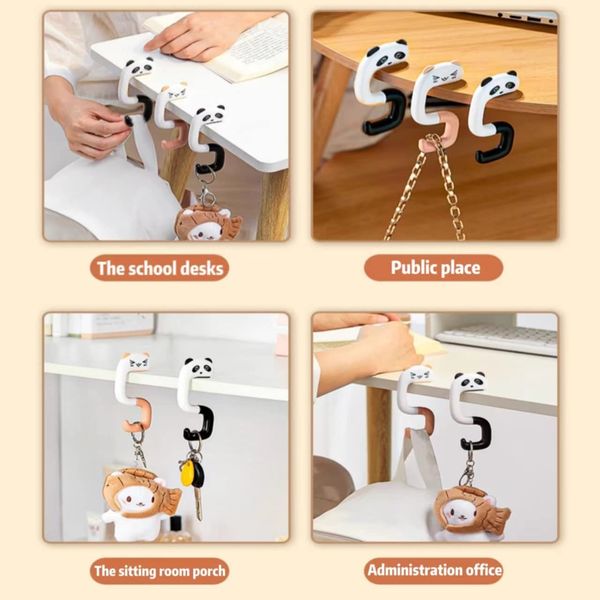 The school desks

Public place

The sitting room porch

Administration office