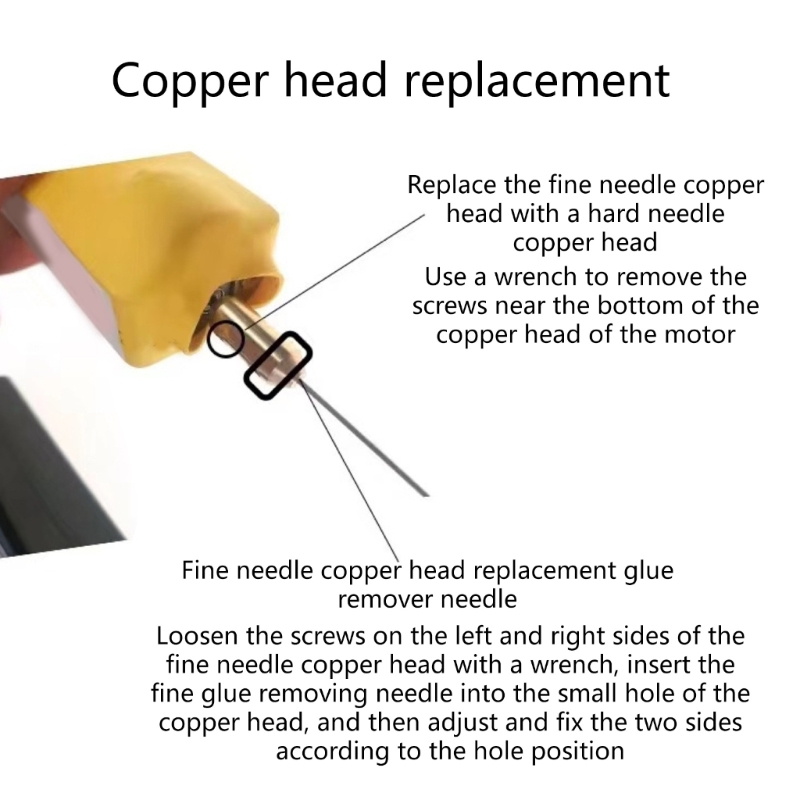 Copper head replacement

Replace the fine needle copper head with a hard needle copper head

Use a wrench to remove the screws near the bottom of the copper head of the motor

Fine needle copper head replacement glue remover needle

Loosen the screws on the left and right sides of the fine needle copper head with a wrench, insert the fine glue removing needle into the small hole of the copper head, and then adjust and fix the two sides according to the hole position