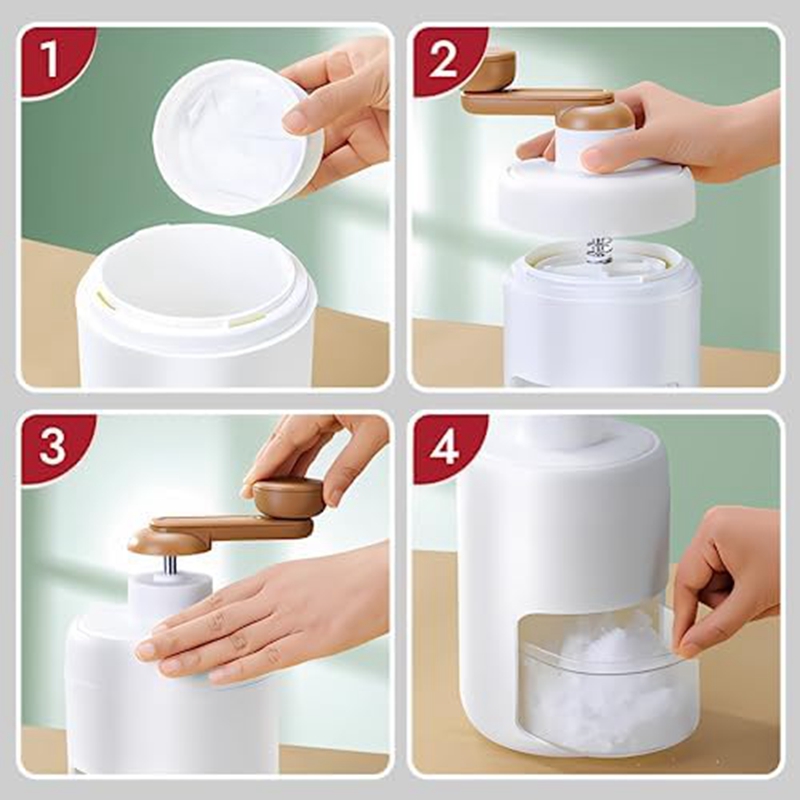 1

2

3

4