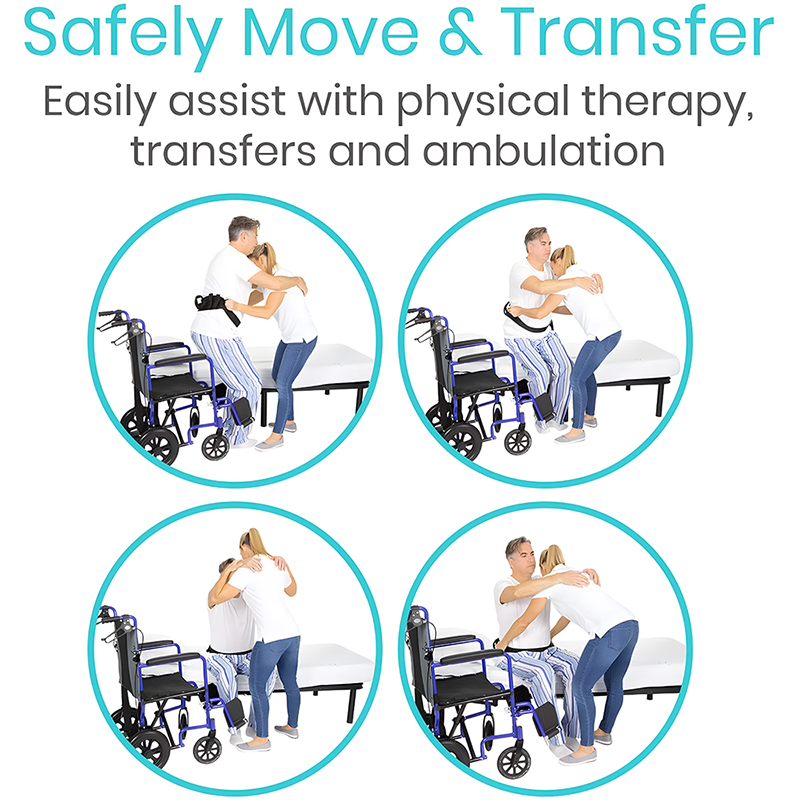 Safely Move & Transfer

Easily assist with physical therapy, transfers and ambulation