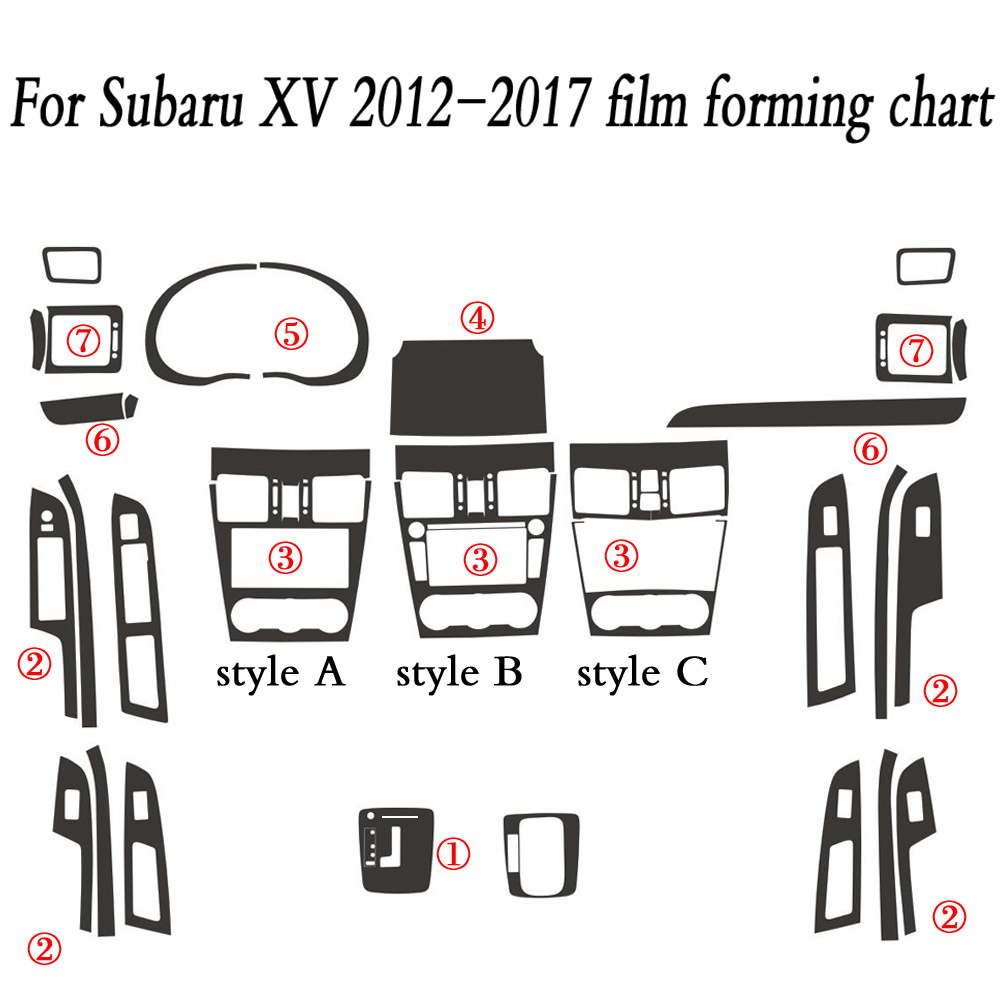 For Subaru XV 2012-2017 film forming chart

⑦

⑤

④

⑦

⑥

⑥

③

③

③

②

style A

style B

style C

②

①

②

②