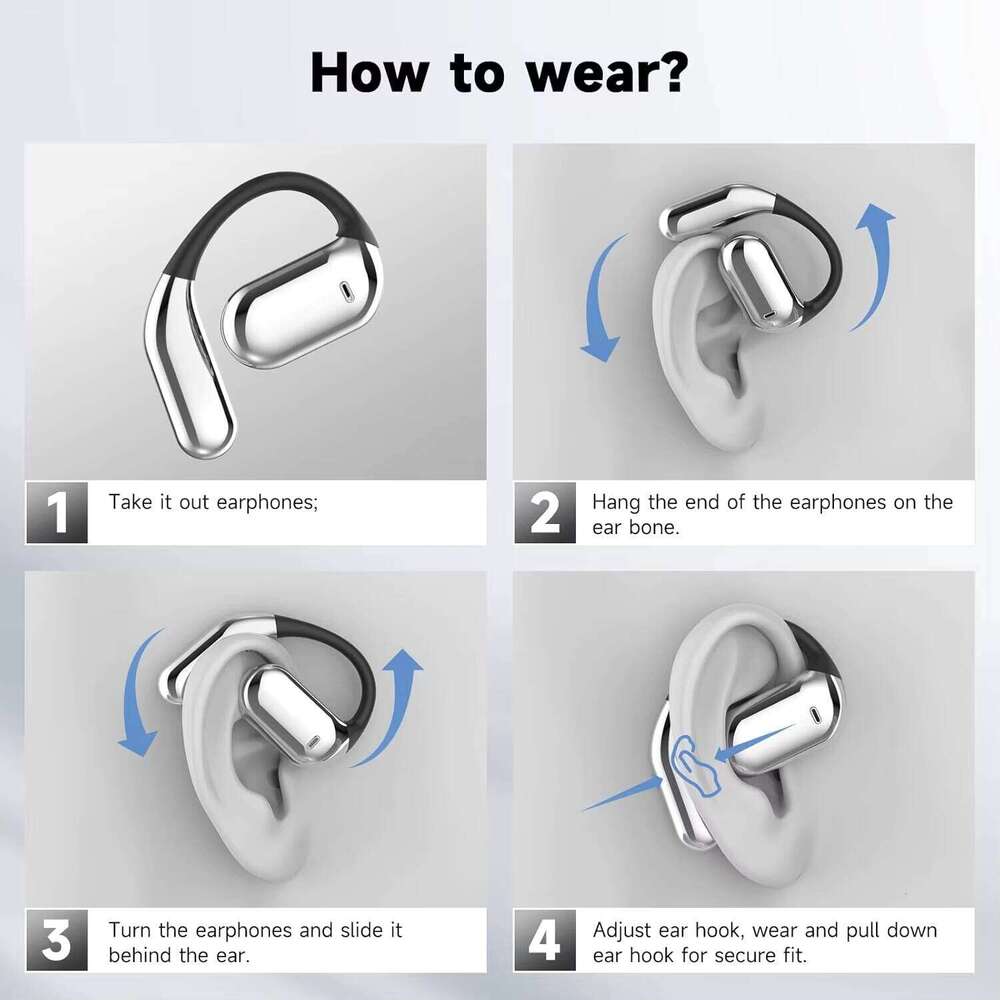 How to wear?

1 Take it out earphones;

2 Hang the end of the earphones on the ear bone.

3 Turn the earphones and slide it behind the ear.

4 Adjust ear hook, wear and pull down ear hook for secure fit.