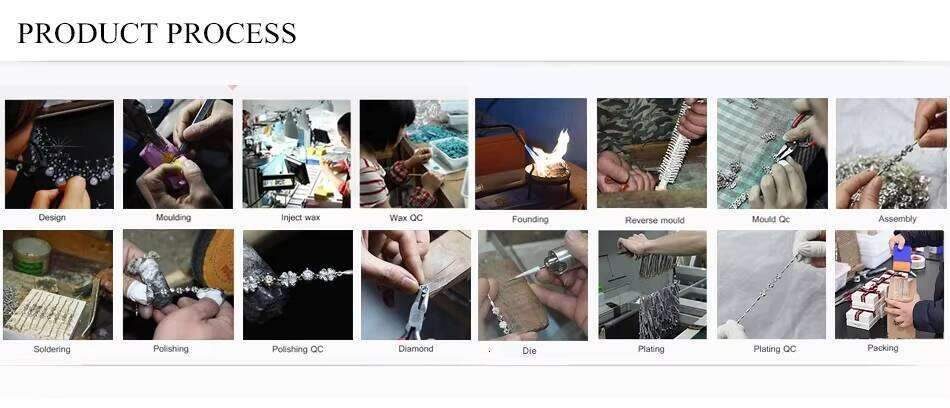 PRODUCT PROCESS

Design
Moulding
Inject wax
Wax QC
Founding
Reverse mould
Mould Qc
Assembly

Soldering
Polishing
Polishing QC
Diamond
Die
Plating
Plating QC
Packing