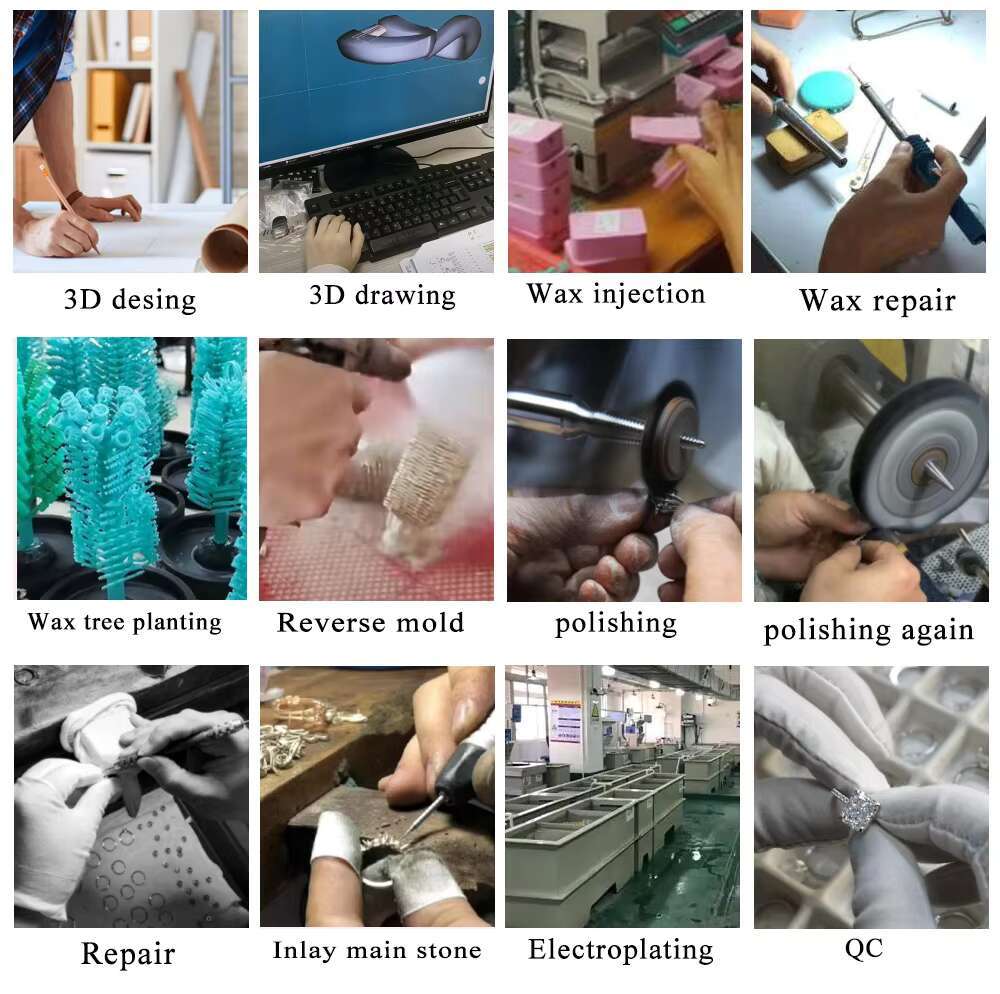 3D desing

3D drawing

Wax injection

Wax repair

Wax tree planting

Reverse mold

polishing

polishing again

Repair

Inlay main stone

Electroplating

QC