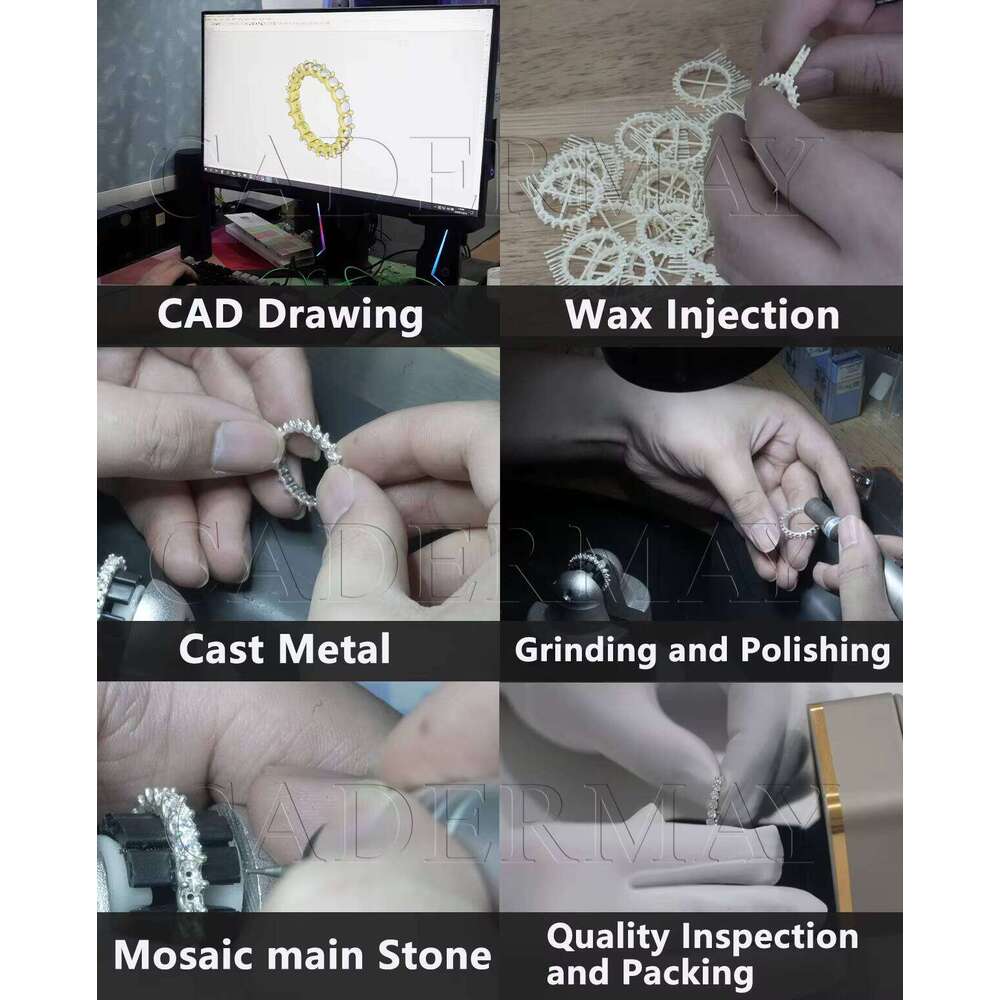 CADERMAY

CAD Drawing

Wax Injection

CADERMAY

Cast Metal

Grinding and Polishing

CADERMAY

Mosaic main Stone

Quality Inspection and Packing