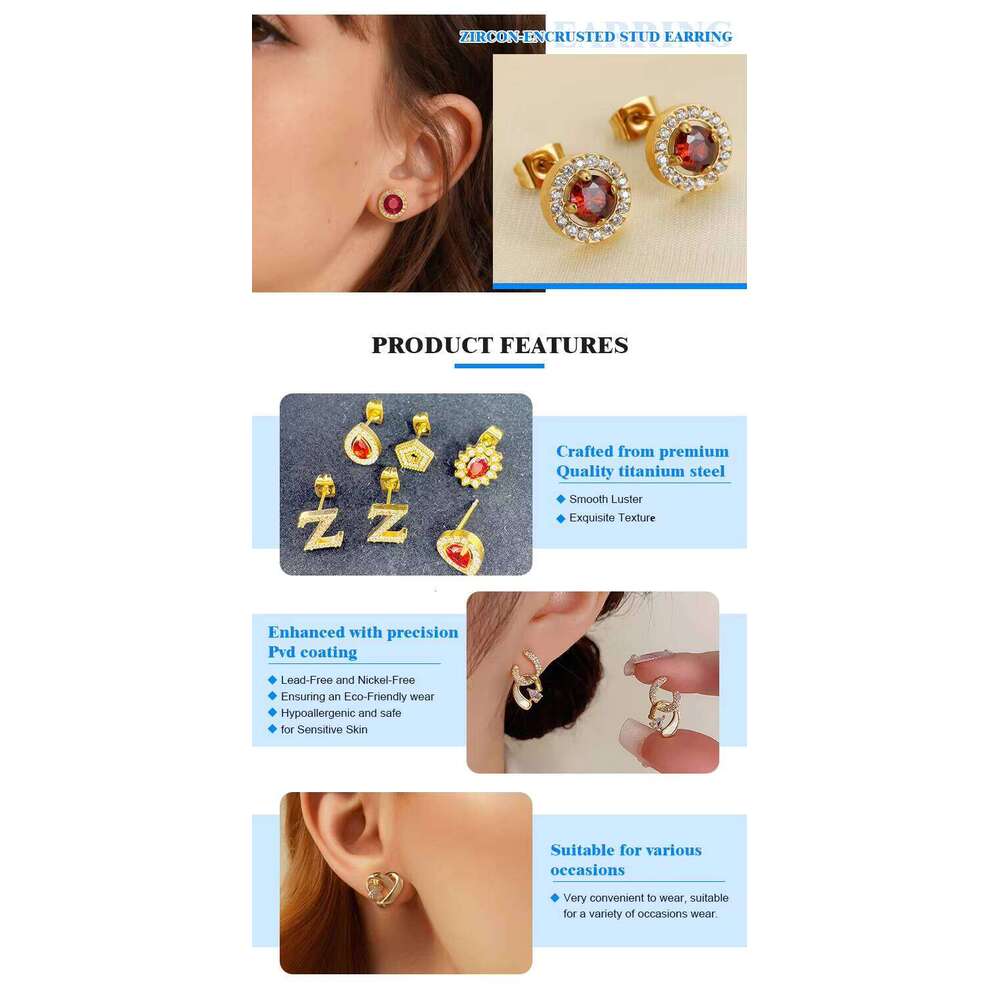 EARRING
ZIRCON-ENCRUSTED STUD EARRING

PRODUCT FEATURES

Crafted from premium Quality titanium steel
◆ Smooth Luster
◆ Exquisite Texture

Enhanced with precision Pvd coating
◆ Lead-Free and Nickel-Free
◆ Ensuring an Eco-Friendly wear
◆ Hypoallergenic and safe
◆ for Sensitive Skin

Suitable for various occasions
◆ Very convenient to wear, suitable for a variety of occasions wear.