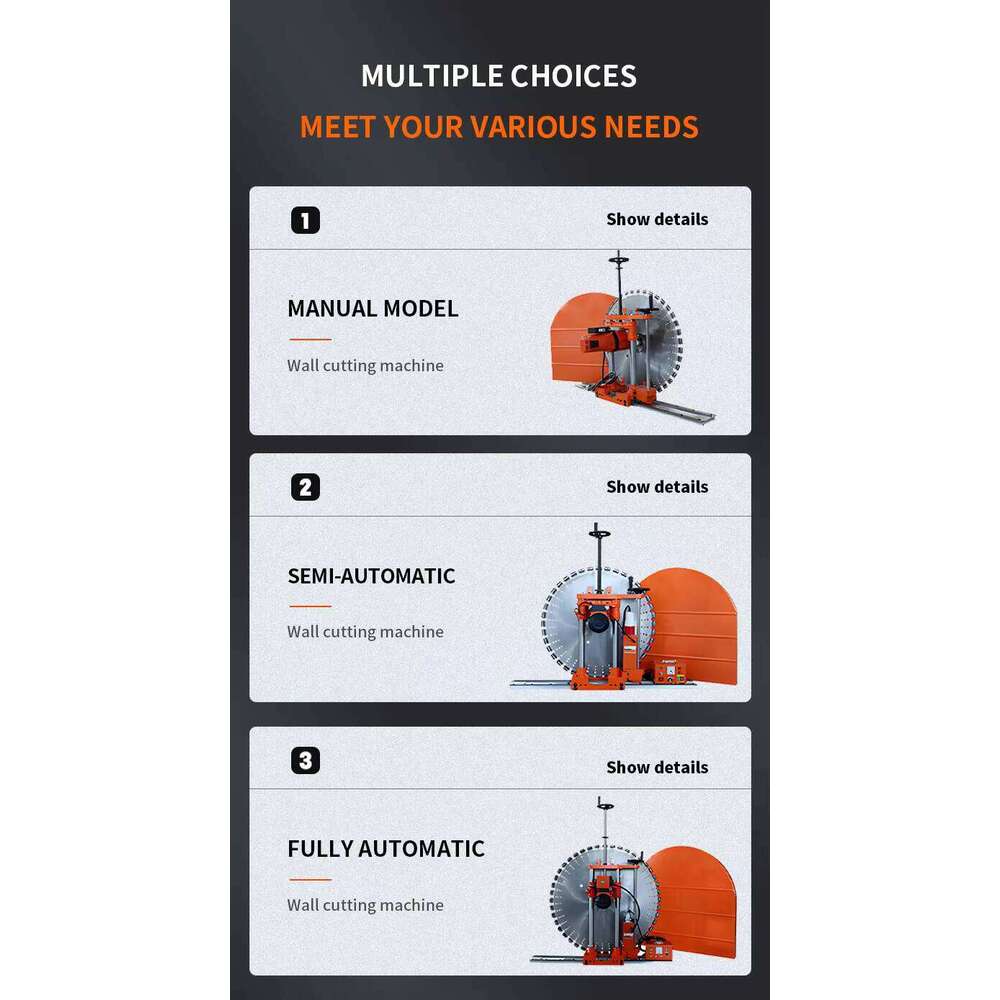 MULTIPLE CHOICES
MEET YOUR VARIOUS NEEDS

1
Show details

MANUAL MODEL

Wall cutting machine

2
Show details

SEMI-AUTOMATIC

Wall cutting machine

3
Show details

FULLY AUTOMATIC

Wall cutting machine