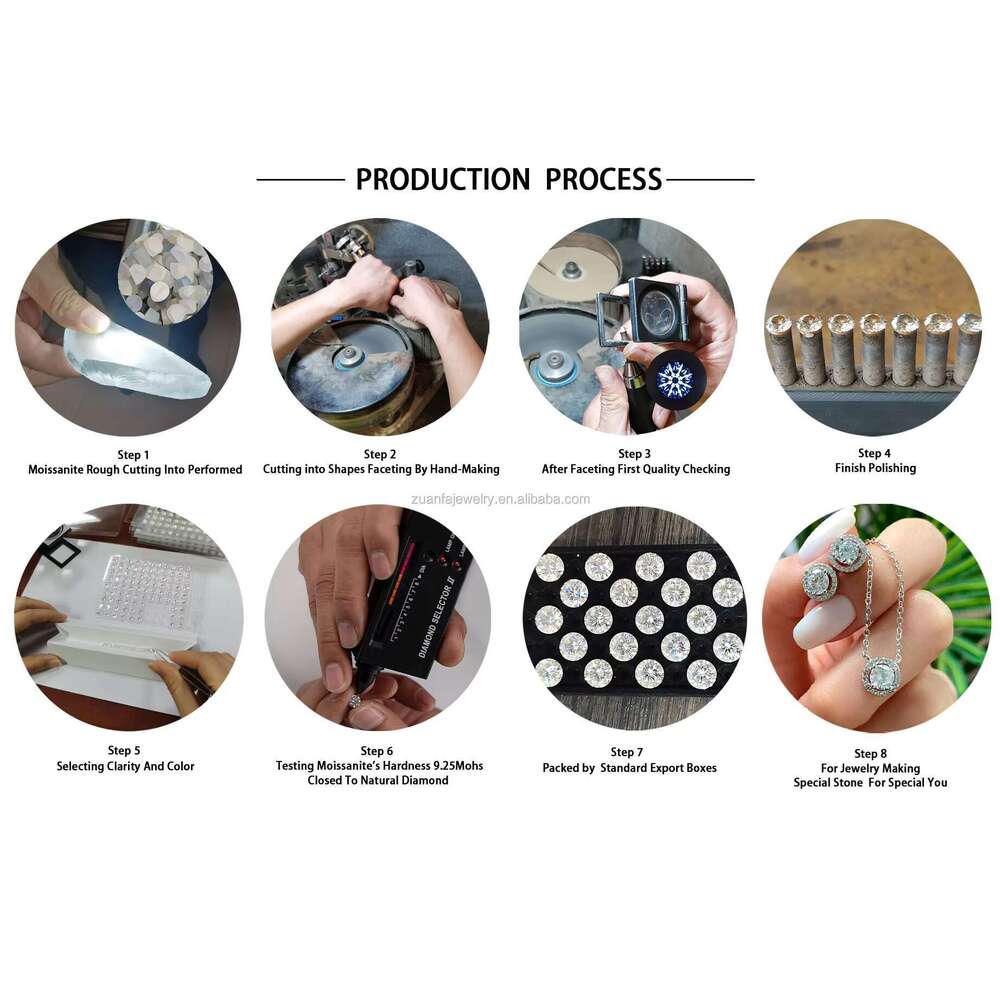 PRODUCTION PROCESS

Step 1
Moissanite Rough Cutting Into Performed

Step 2
Cutting into Shapes Faceting By Hand-Making

Step 3
After Faceting First Quality Checking

Step 4
Finish Polishing

zuanfajewelry.en.alibaba.com

DIAMOND SELECTOR II

Step 5
Selecting Clarity And Color

Step 6
Testing Moissanite's Hardness 9.25Mohs
Closed To Natural Diamond

Step 7
Packed by Standard Export Boxes

Step 8
For Jewelry Making
Special Stone For Special You