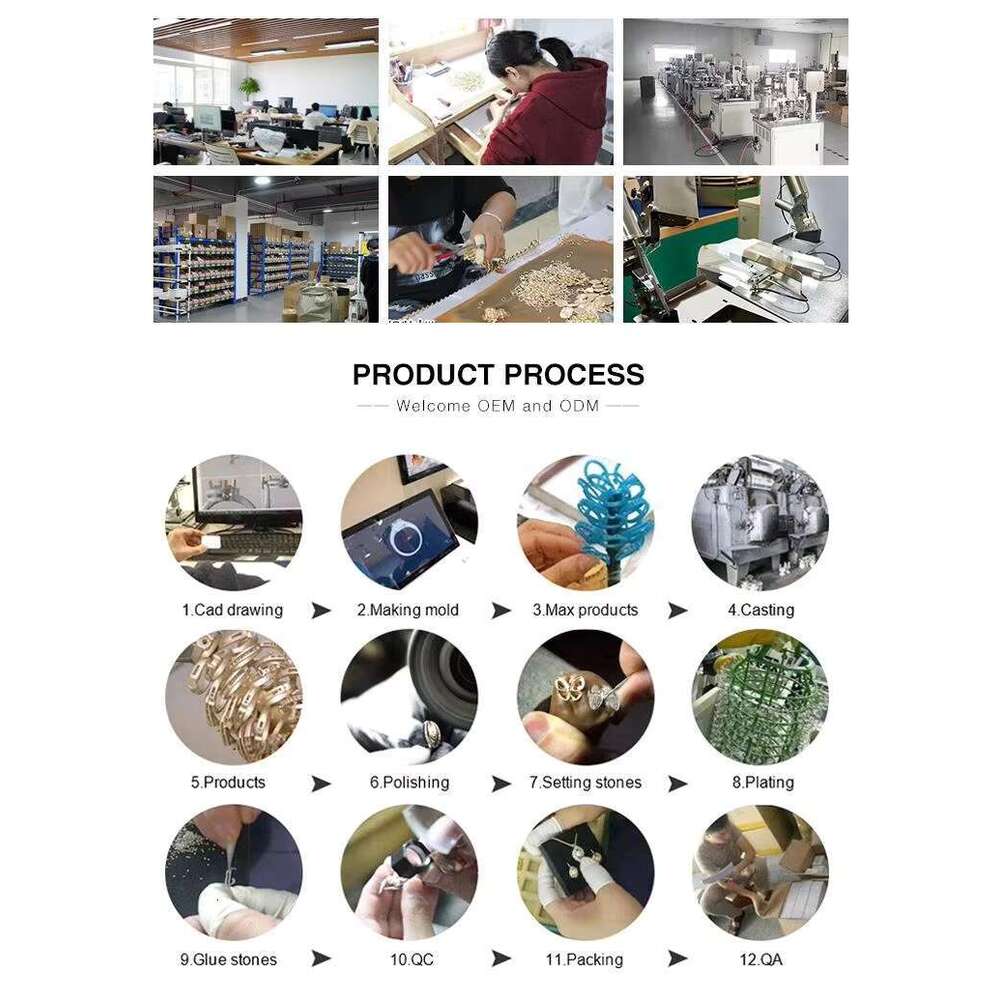 PRODUCT PROCESS

Welcome OEM and ODM

1.Cad drawing

2.Making mold

3.Max products

4.Casting

5.Products

6.Polishing

7.Setting stones

8.Plating

9.Glue stones

10.QC

11.Packing

12.QA