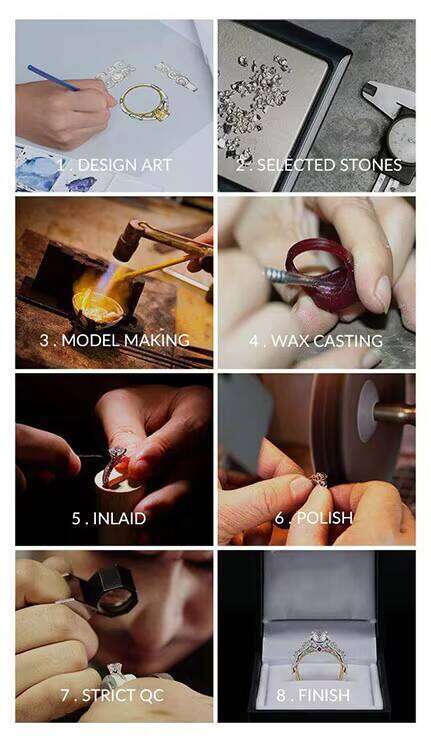 1 . DESIGN ART

2 . SELECTED STONES

3 . MODEL MAKING

4 . WAX CASTING

5 . INLAID

6 . POLISH

7 . STRICT QC

8 . FINISH